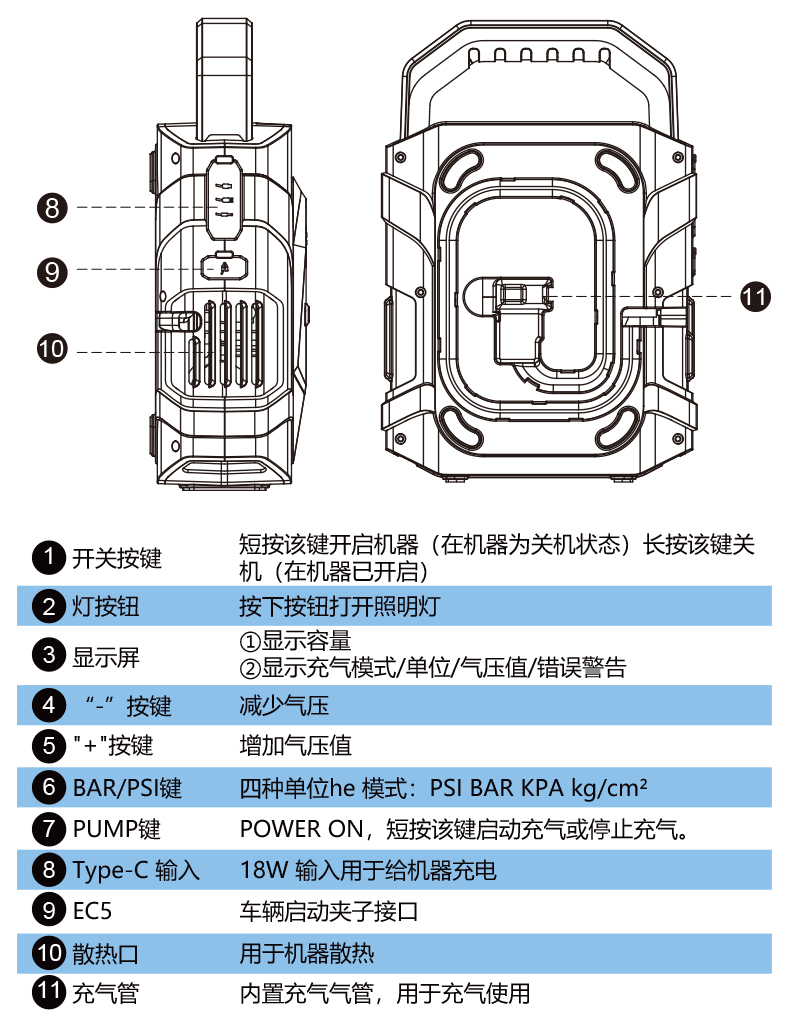 8
9
10
11

| | |
|---|---|
| 1 开关按键 | 短按该键开启机器（在机器为关机状态）长按该键关机（在机器已开启） |
| 2 灯按钮 | 按下按钮打开照明灯 |
| 3 显示屏 | ①显示容量 ②显示充气模式/单位/气压值/错误警告 |
| 4 “-”按键 | 减少气压 |
| 5 "+"按键 | 增加气压值 |
| 6 BAR/PSI键 | 四种单位he 模式：PSI BAR KPA kg/cm² |
| 7 PUMP键 | POWER ON，短按该键启动充气或停止充气。 |
| 8 Type-C 输入 | 18W 输入用于给机器充电 |
| 9 EC5 | 车辆启动夹子接口 |
| 10 散热口 | 用于机器散热 |
| 11 充气管 | 内置充气气管，用于充气使用 |