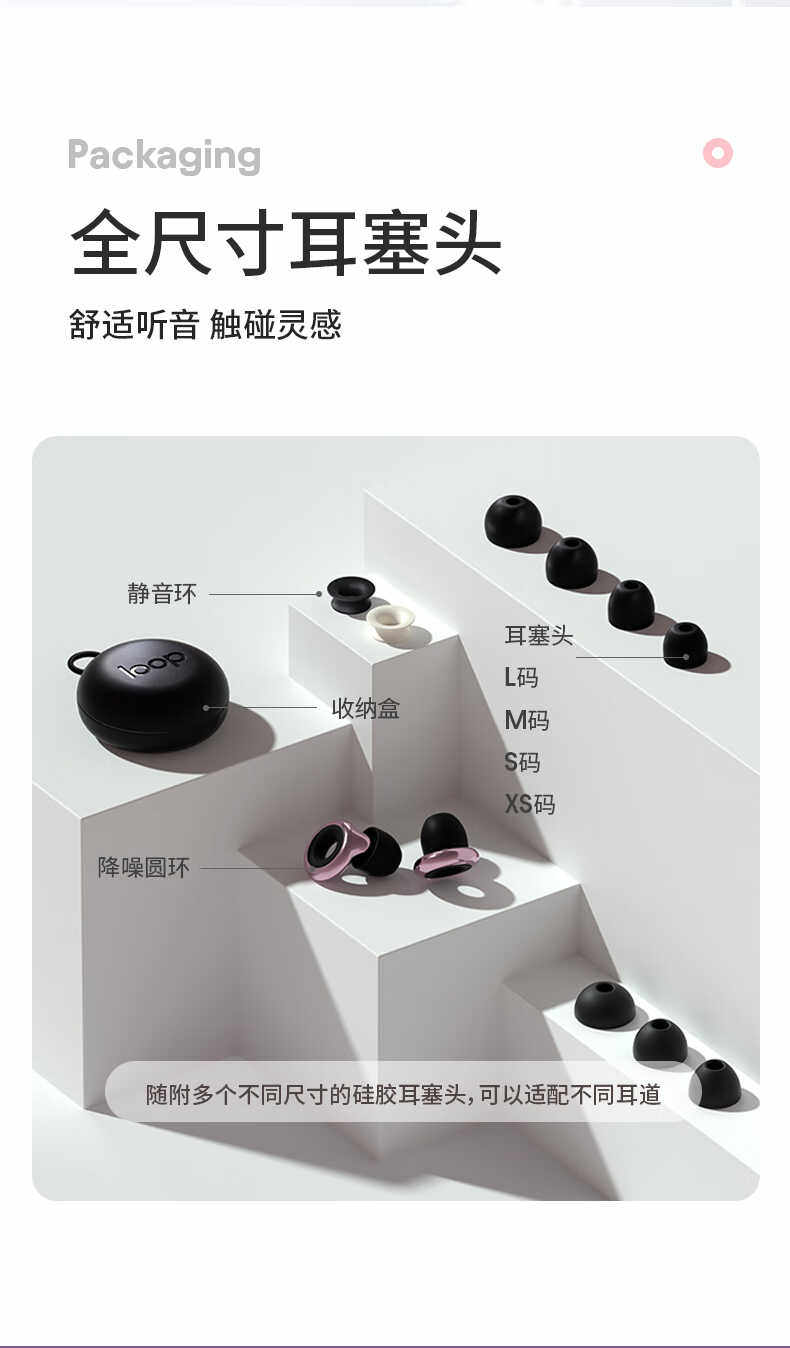 Packaging

全尺寸耳塞头

舒适听音 触碰灵感

静音环

loop

收纳盒

耳塞头

L码

M码

S码

XS码

降噪圆环

随附多个不同尺寸的硅胶耳塞头,可以适配不同耳道