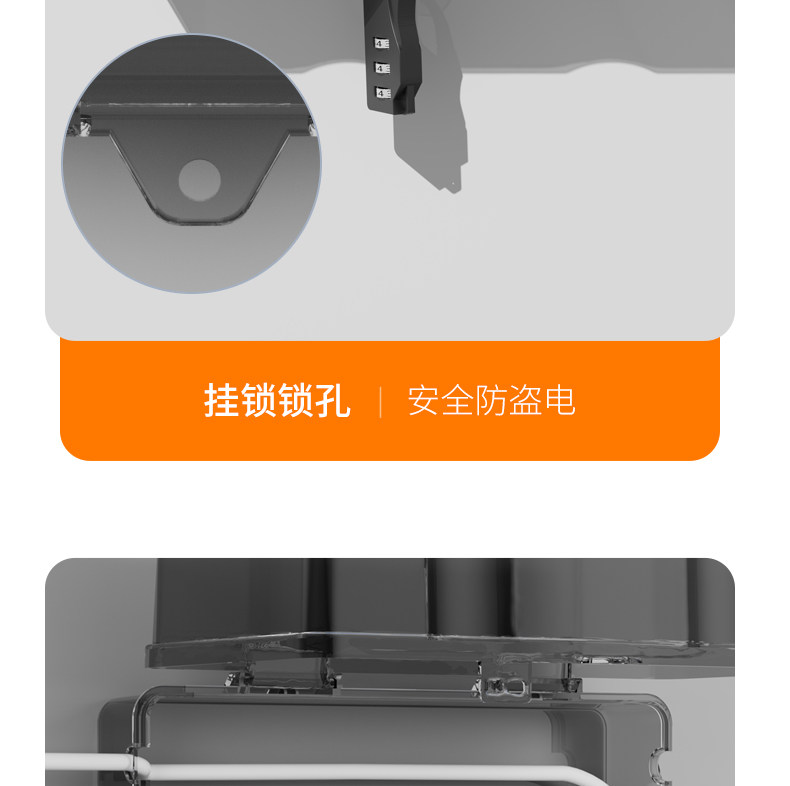 4
4
4

挂锁锁孔 | 安全防盗电