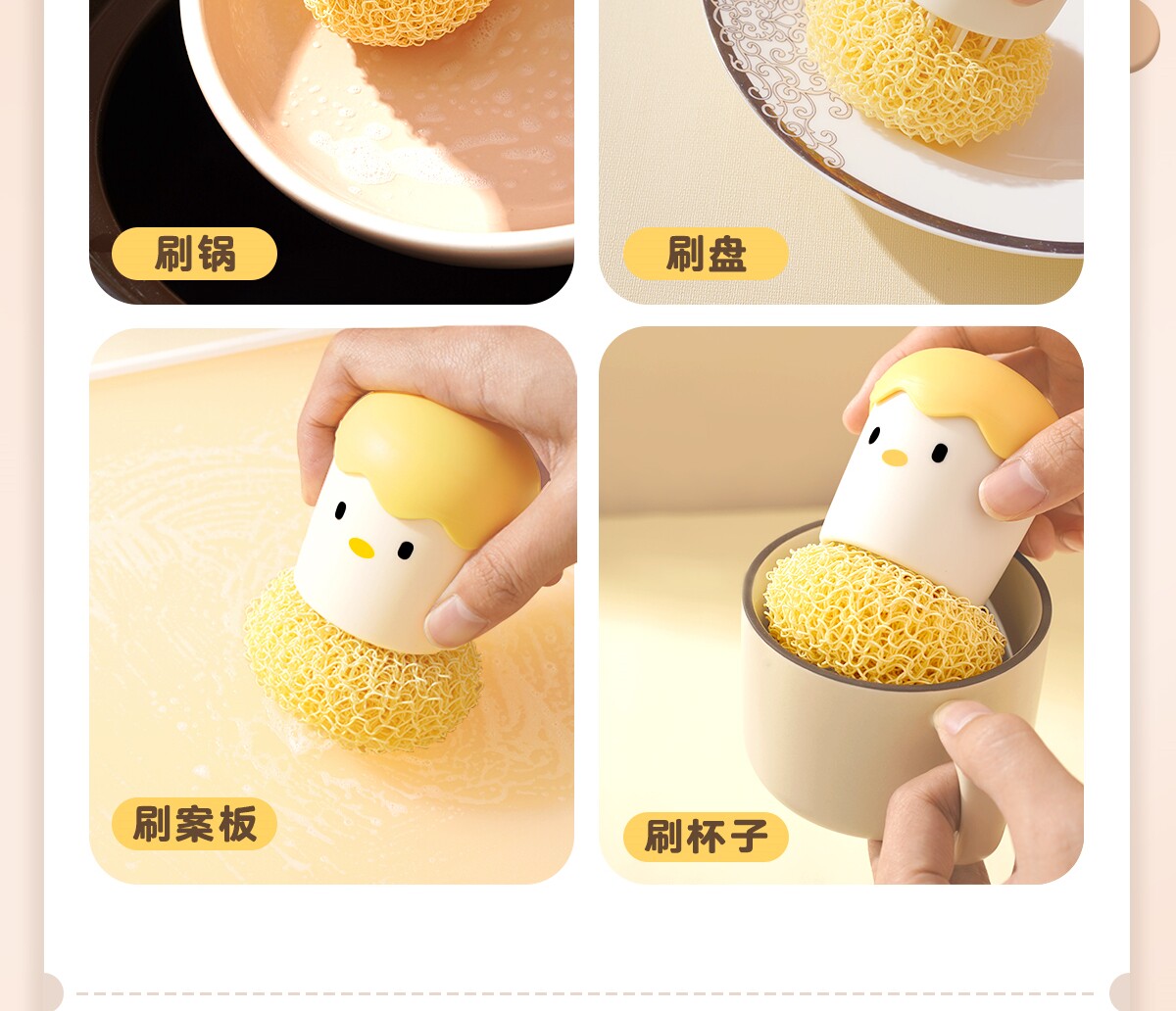 刷锅

刷盘

刷案板

刷杯子