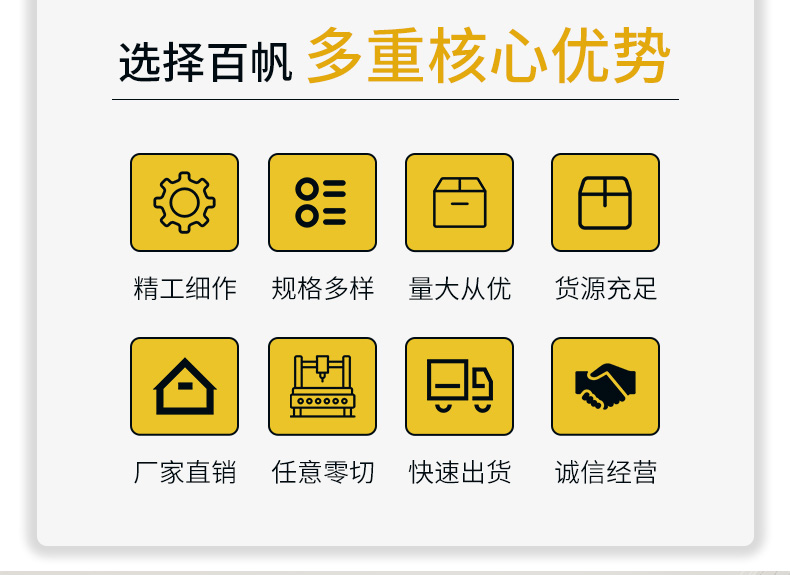 选择百帆 多重核心优势

精工细作 规格多样 量大从优 货源充足

厂家直销 任意零切 快速出货 诚信经营