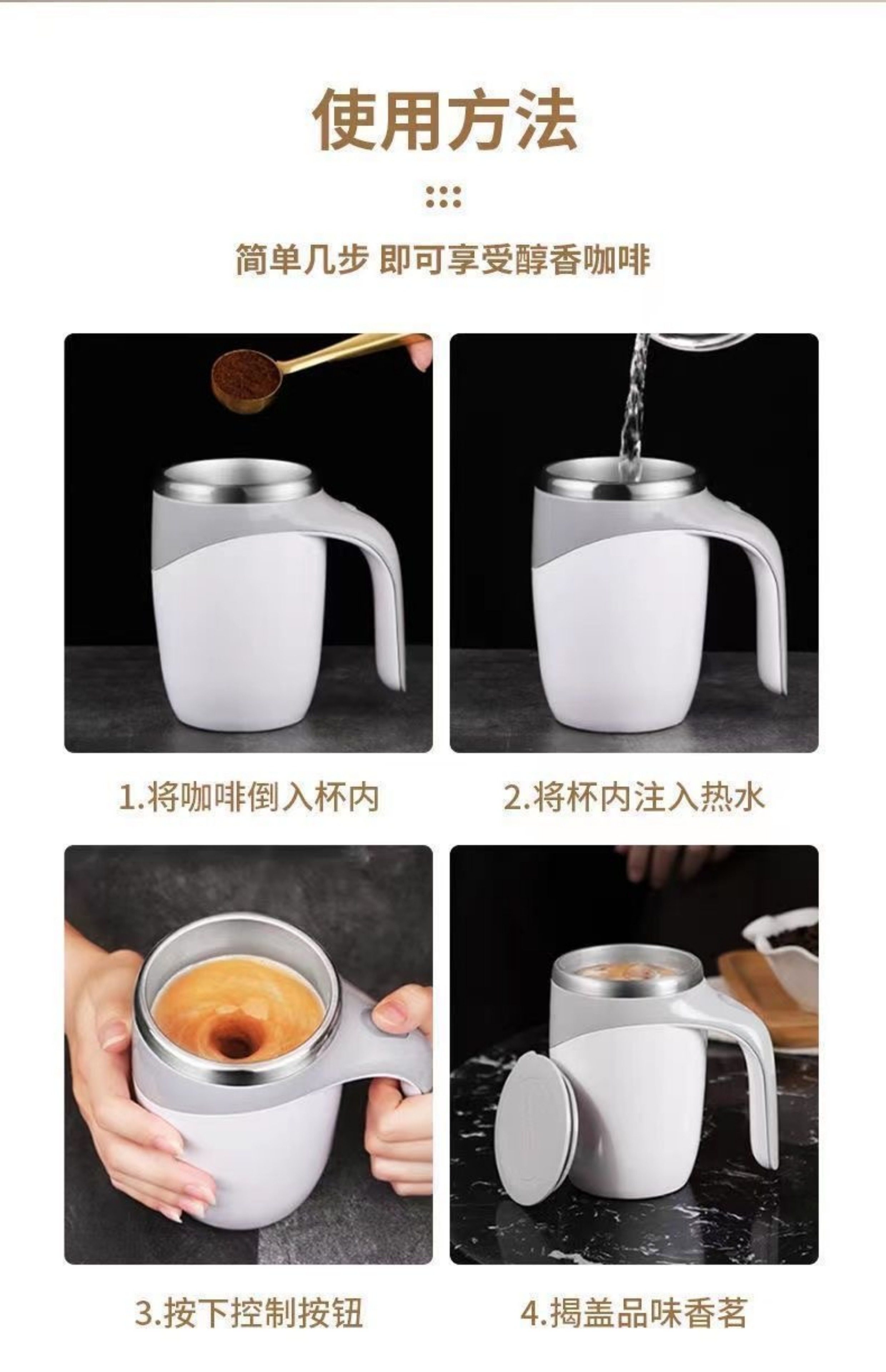 使用方法

简单几步 即可享受醇香咖啡

1.将咖啡倒入杯内

2.将杯内注入热水

3.按下控制按钮

4.揭盖品味香茗