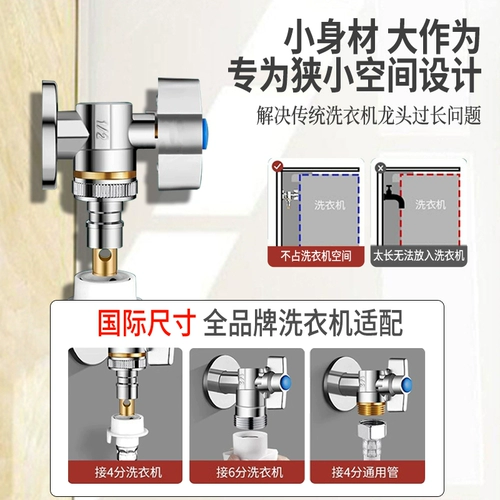 小身材 大作为
专为狭小空间设计
解决传统洗衣机龙头过长问题

1/2

洗衣机
不占洗衣机空间

洗衣机
太长无法放入洗衣机

国际尺寸 全品牌洗衣机适配

接4分洗衣机
接6分洗衣机
接4分通用管