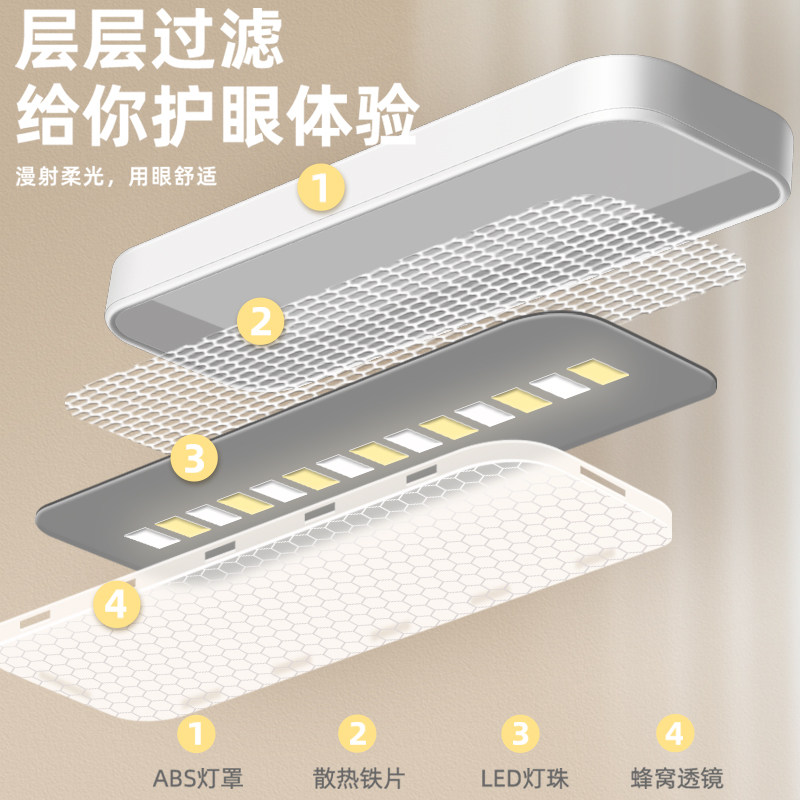 层层过滤
给你护眼体验
漫射柔光，用眼舒适

1
2
3
4

1
ABS灯罩
2
散热铁片
3
LED灯珠
4
蜂窝透镜