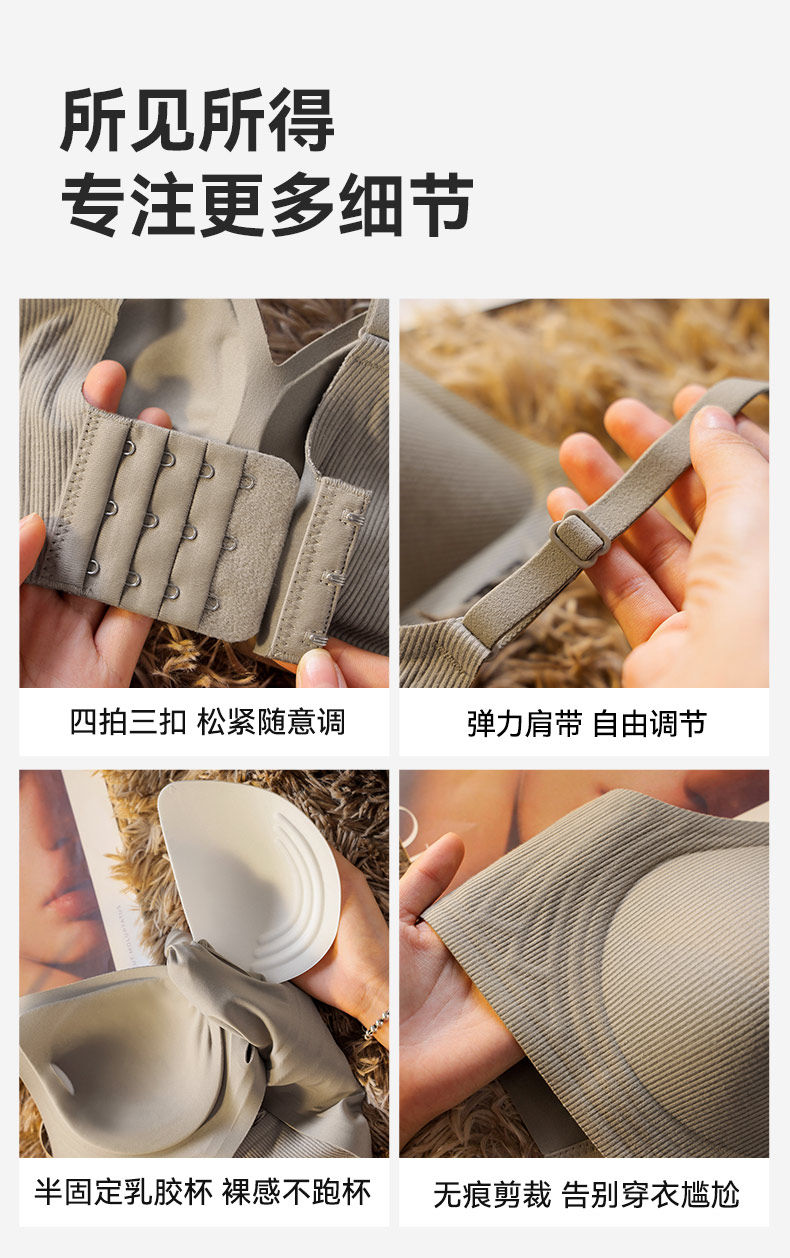 所见所得
专注更多细节

四拍三扣 松紧随意调

弹力肩带 自由调节

半固定乳胶杯 裸感不跑杯

无痕剪裁 告别穿衣尴尬