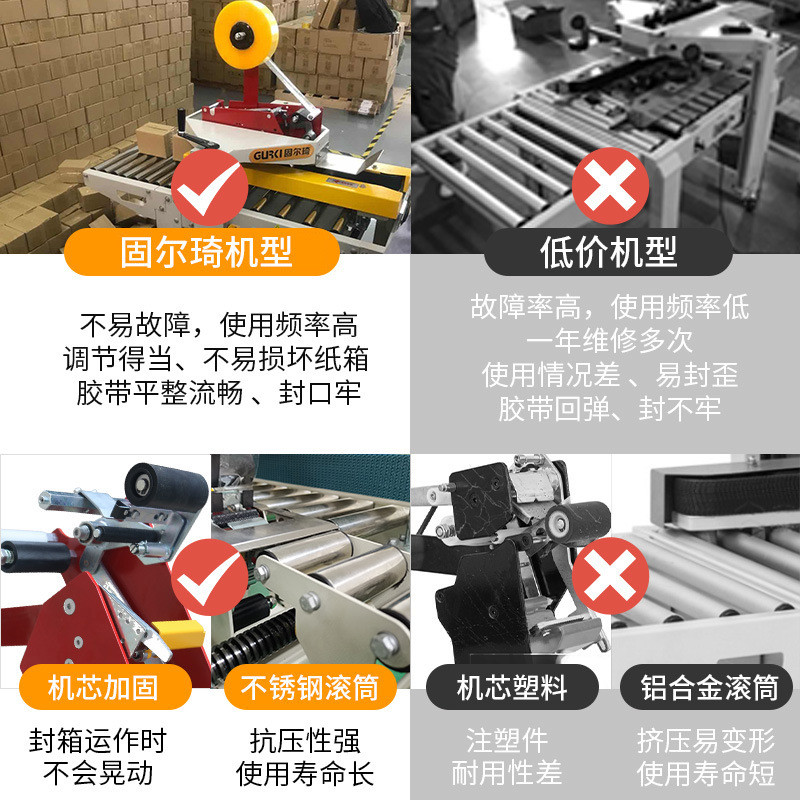 GURKI 固尔琦

固尔琦机型

不易故障，使用频率高
调节得当、不易损坏纸箱
胶带平整流畅 、封口牢

低价机型

故障率高，使用频率低
一年维修多次
使用情况差 、易封歪
胶带回弹、封不牢

机芯加固

封箱运作时
不会晃动

不锈钢滚筒

抗压性强
使用寿命长

机芯塑料

注塑件
耐用性差

铝合金滚筒

挤压易变形
使用寿命短