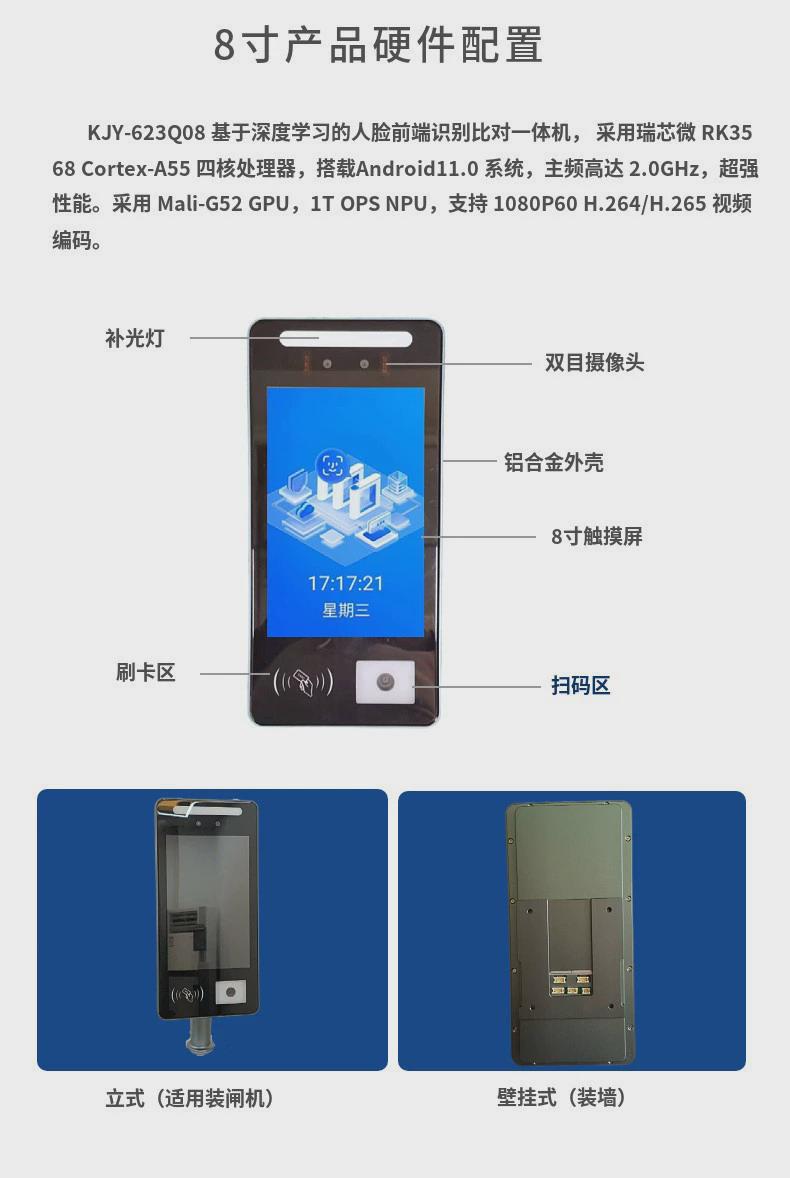 8寸产品硬件配置

KJY-623Q08 基于深度学习的人脸前端识别比对一体机， 采用瑞芯微 RK3568 Cortex-A55 四核处理器，搭载Android11.0 系统，主频高达 2.0GHz，超强性能。采用 Mali-G52 GPU，1T OPS NPU，支持 1080P60 H.264/H.265 视频编码。

补光灯

双目摄像头

铝合金外壳

8寸触摸屏

17:17:21
星期三

刷卡区

扫码区

立式（适用装闸机）

壁挂式（装墙）