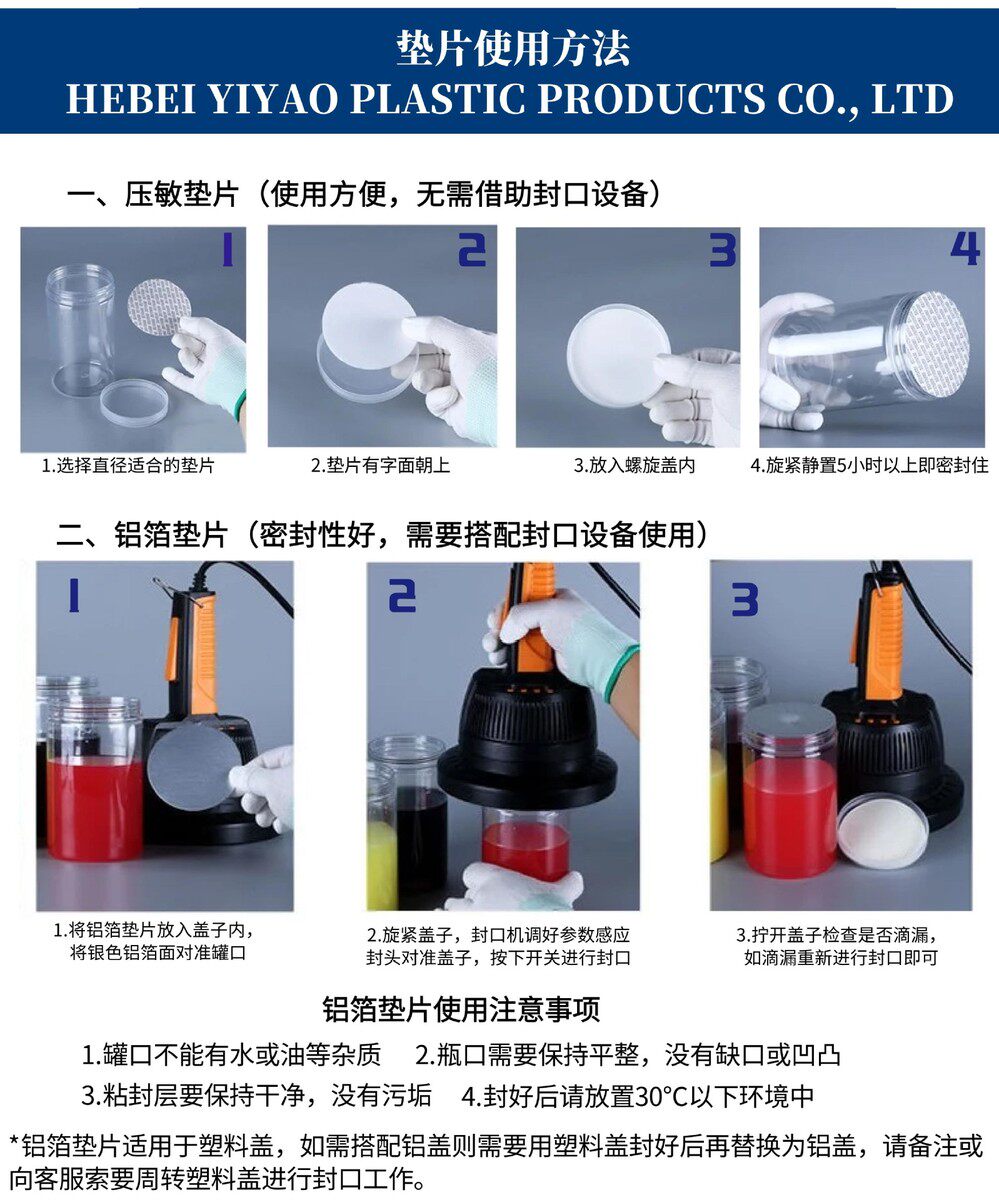 垫片使用方法
HEBEI YIYAO PLASTIC PRODUCTS CO., LTD

一、压敏垫片（使用方便，无需借助封口设备）

1

2

3

4

1.选择直径适合的垫片

2.垫片有字面朝上

3.放入螺旋盖内

4.旋紧静置5小时以上即密封住

二、铝箔垫片（密封性好，需要搭配封口设备使用）

1

2

3

1.将铝箔垫片放入盖子内，将银色铝箔面对准罐口

2.旋紧盖子，封口机调好参数感应封头对准盖子，按下开关进行封口

3.拧开盖子检查是否滴漏，如滴漏重新进行封口即可

铝箔垫片使用注意事项

1.罐口不能有水或油等杂质　2.瓶口需要保持平整，没有缺口或凹凸

3.粘封层要保持干净，没有污垢　4.封好后请放置30°C以下环境中

*铝箔垫片适用于塑料盖，如需搭配铝盖则需要用塑料盖封好后再替换为铝盖，请备注或向客服索要周转塑料盖进行封口工作。