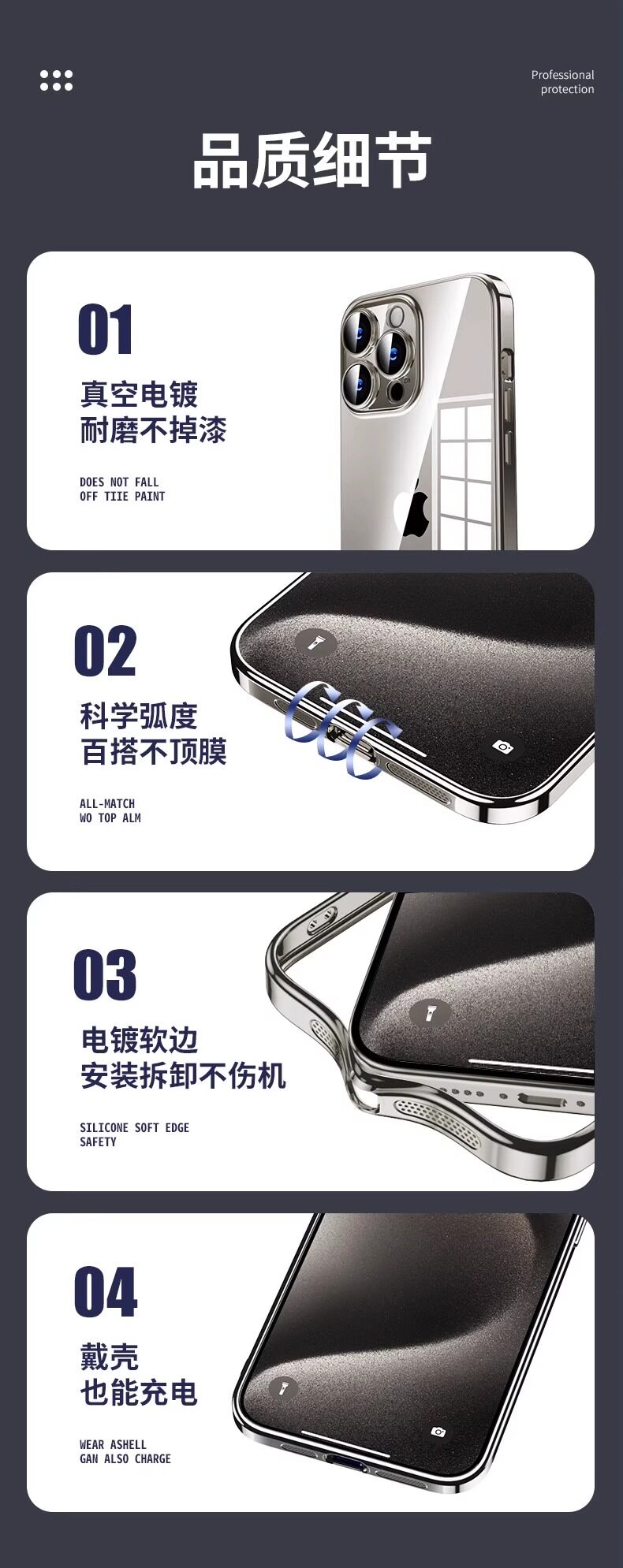 Professional protection

品质细节

01

真空电镀
耐磨不掉漆

DOES NOT FALL
OFF TIIE PAINT

02

科学弧度
百搭不顶膜

ALL-MATCH
WO TOP ALM

03

电镀软边
安装拆卸不伤机

SILICONE SOFT EDGE
SAFETY

04

戴壳
也能充电

WEAR ASHELL
GAN ALSO CHARGE