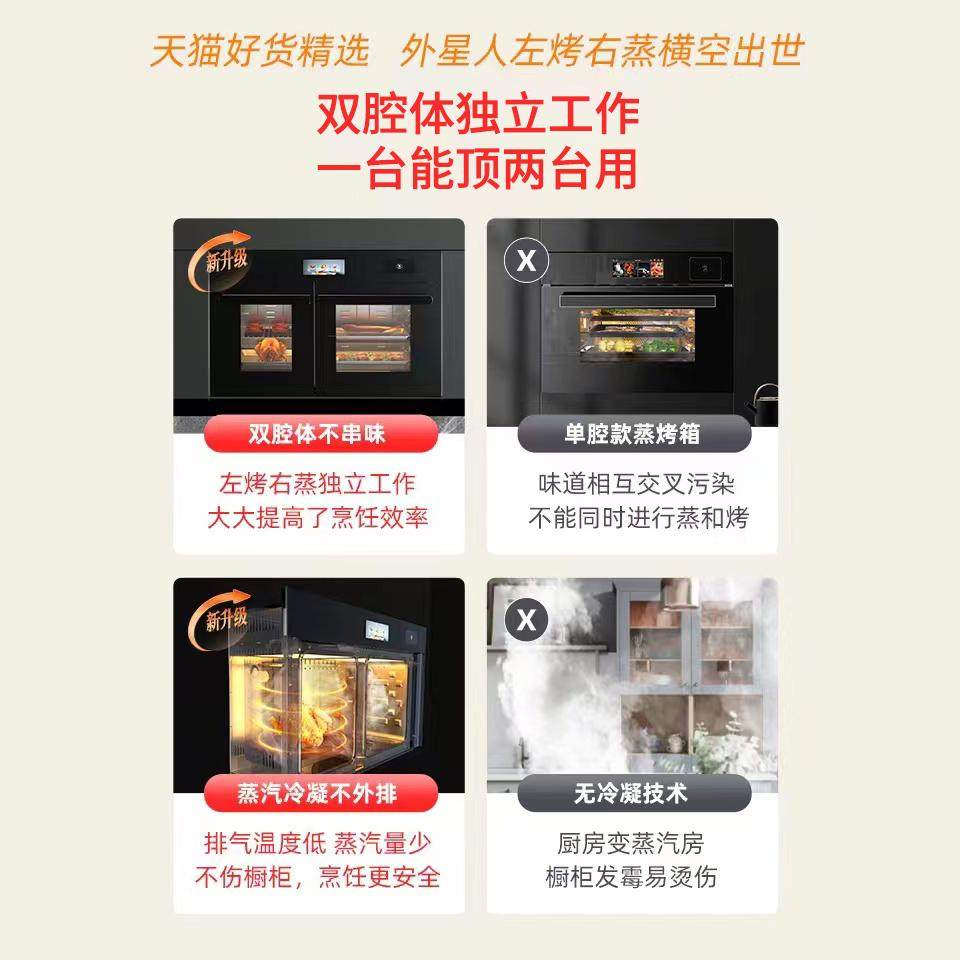 天猫好货精选　外星人左烤右蒸横空出世

双腔体独立工作
一台能顶两台用

新升级

双腔体不串味

左烤右蒸独立工作
大大提高了烹饪效率

X

单腔款蒸烤箱

味道相互交叉污染
不能同时进行蒸和烤

新升级

蒸汽冷凝不外排

排气温度低 蒸汽量少
不伤橱柜，烹饪更安全

X

无冷凝技术

厨房变蒸汽房
橱柜发霉易烫伤