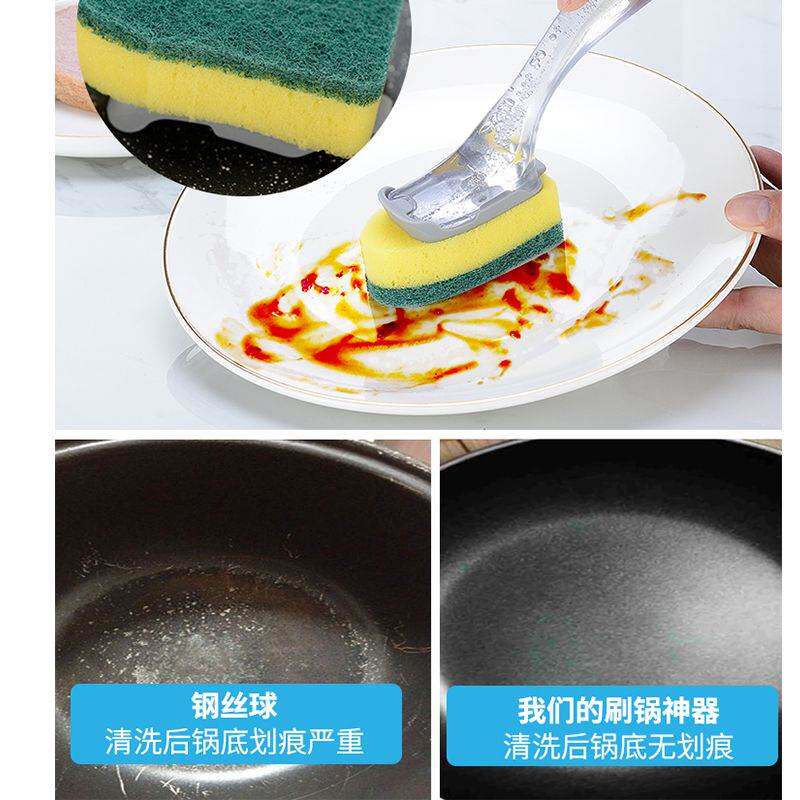 钢丝球
清洗后锅底划痕严重

我们的刷锅神器
清洗后锅底无划痕