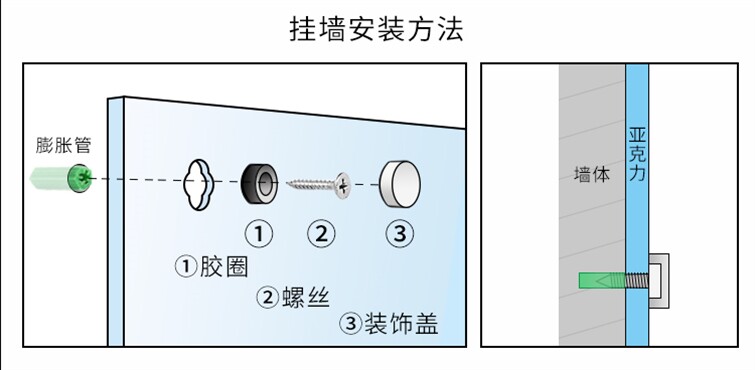 挂墙安装方法

膨胀管

①

②

③

①胶圈

②螺丝

③装饰盖

墙体

亚克力