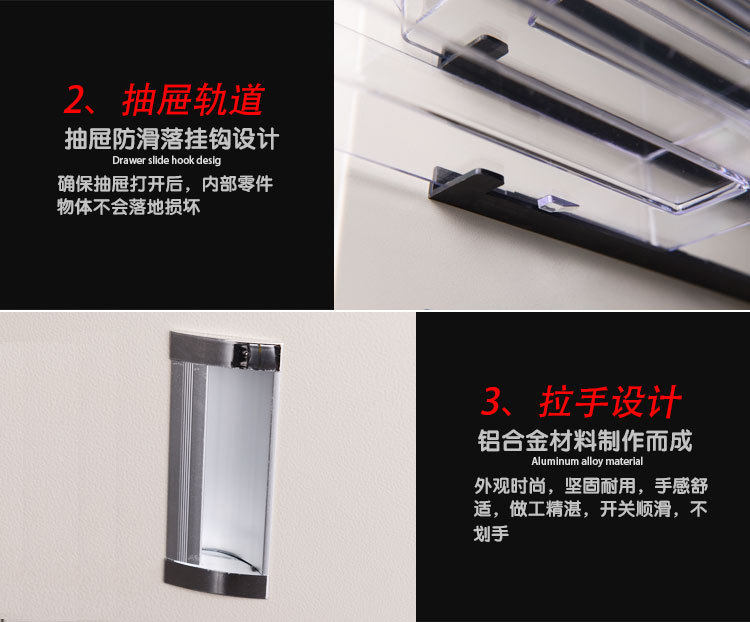 2、抽屉轨道

抽屉防滑落挂钩设计

Drawer slide hook desig

确保抽屉打开后，内部零件物体不会落地损坏

3、拉手设计

铝合金材料制作而成

Aluminum alloy material

外观时尚，坚固耐用，手感舒适，做工精湛，开关顺滑，不划手