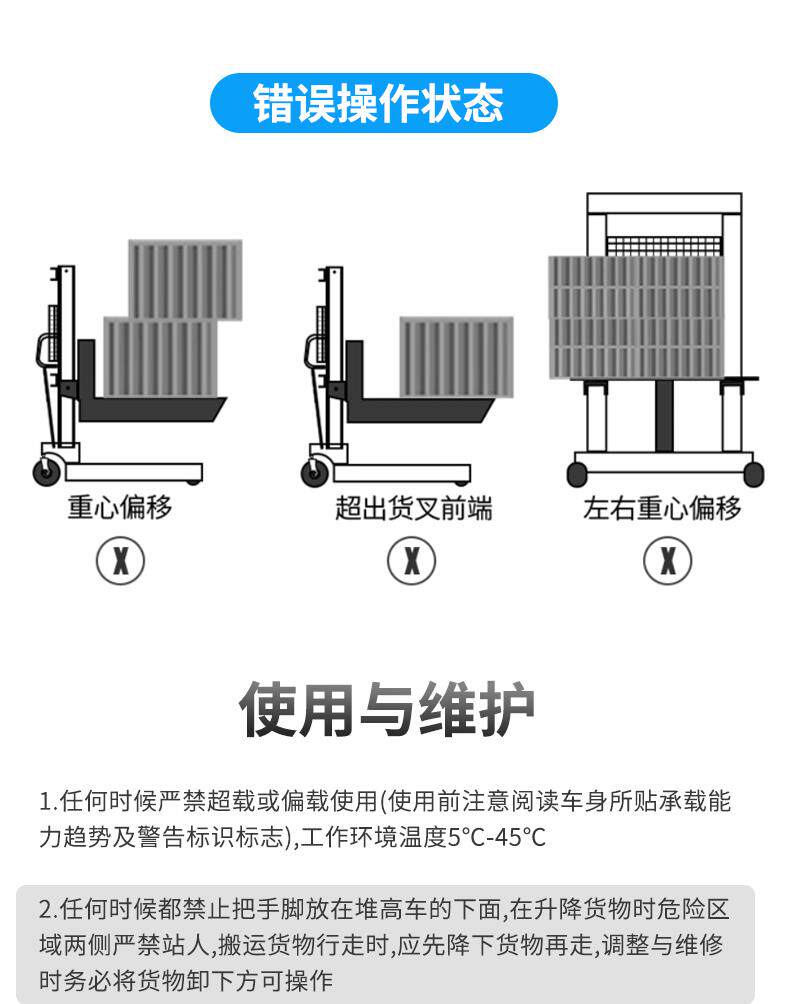 错误操作状态

重心偏移
X

超出货叉前端
X

左右重心偏移
X

使用与维护

1.任何时候严禁超载或偏载使用(使用前注意阅读车身所贴承载能力趋势及警告标识标志),工作环境温度5°C-45°C

2.任何时候都禁止把手脚放在堆高车的下面,在升降货物时危险区域两侧严禁站人,搬运货物行走时,应先降下货物再走,调整与维修时务必将货物卸下方可操作