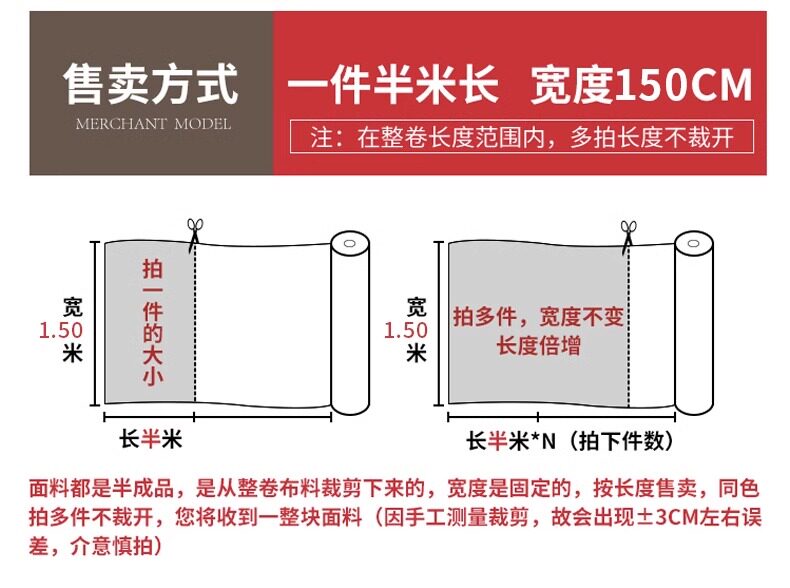 售卖方式
MERCHANT MODEL

一件半米长 宽度150CM
注：在整卷长度范围内，多拍长度不裁开

宽
1.50
米

拍一件的大小

长半米

宽
1.50
米

拍多件，宽度不变
长度倍增

长半米*N（拍下件数）

面料都是半成品，是从整卷布料裁剪下来的，宽度是固定的，按长度售卖，同色拍多件不裁开，您将收到一整块面料（因手工测量裁剪，故会出现±3CM左右误差，介意慎拍）