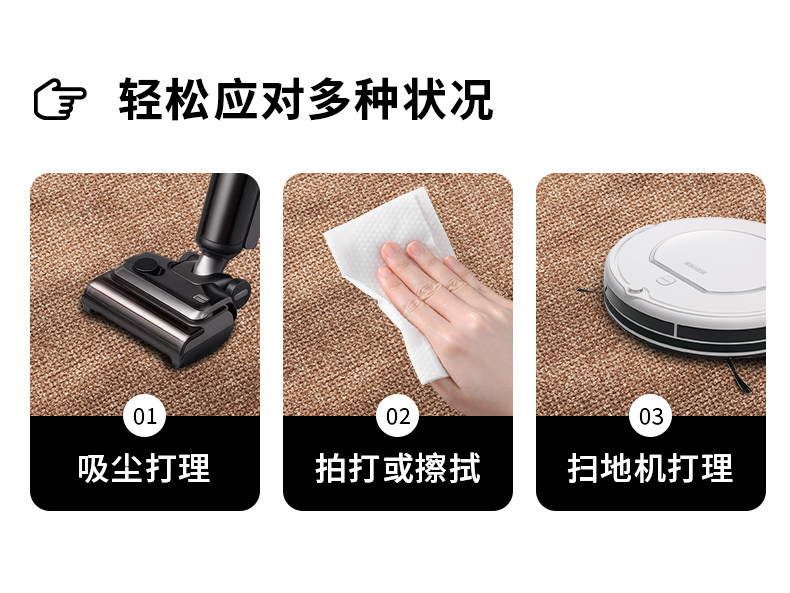 轻松应对多种状况

01
吸尘打理

02
拍打或擦拭

03
扫地机打理