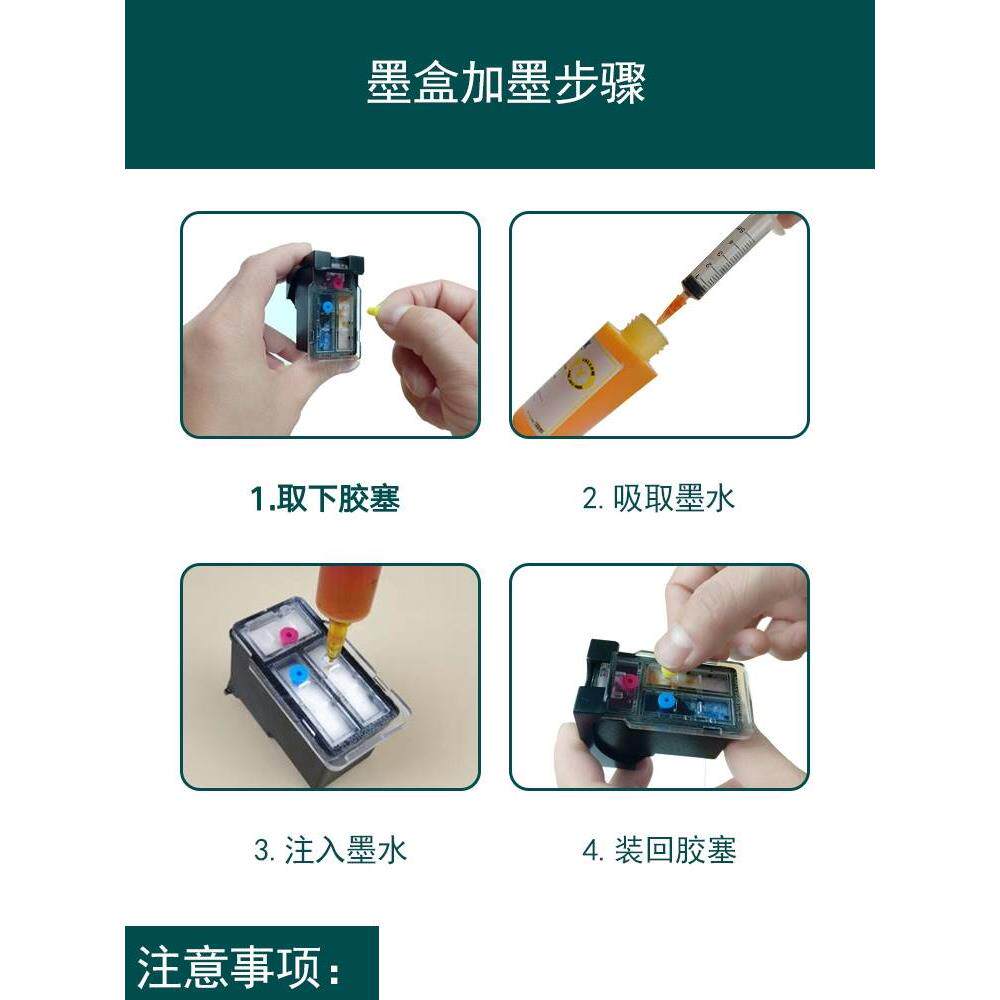 墨盒加墨步骤

1.取下胶塞

2. 吸取墨水

3. 注入墨水

4. 装回胶塞

注意事项：