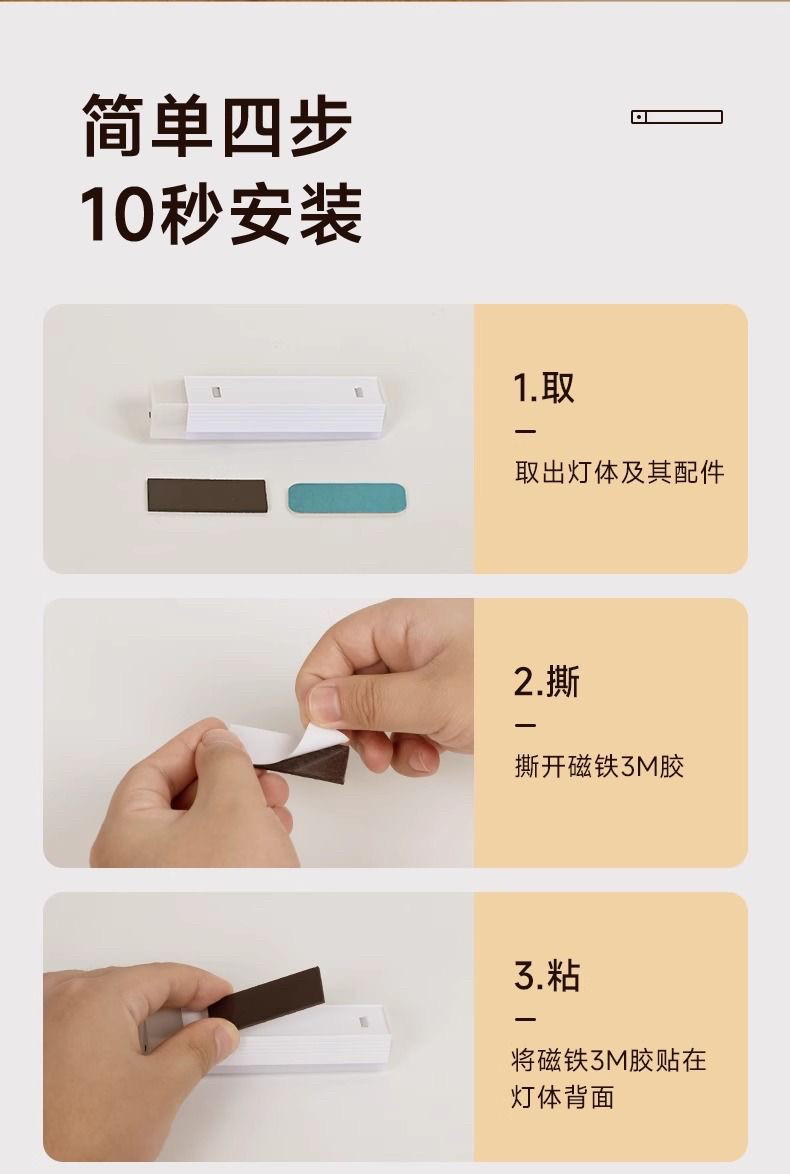 简单四步
10秒安装

1.取
—
取出灯体及其配件

2.撕
—
撕开磁铁3M胶

3.粘
—
将磁铁3M胶贴在灯体背面