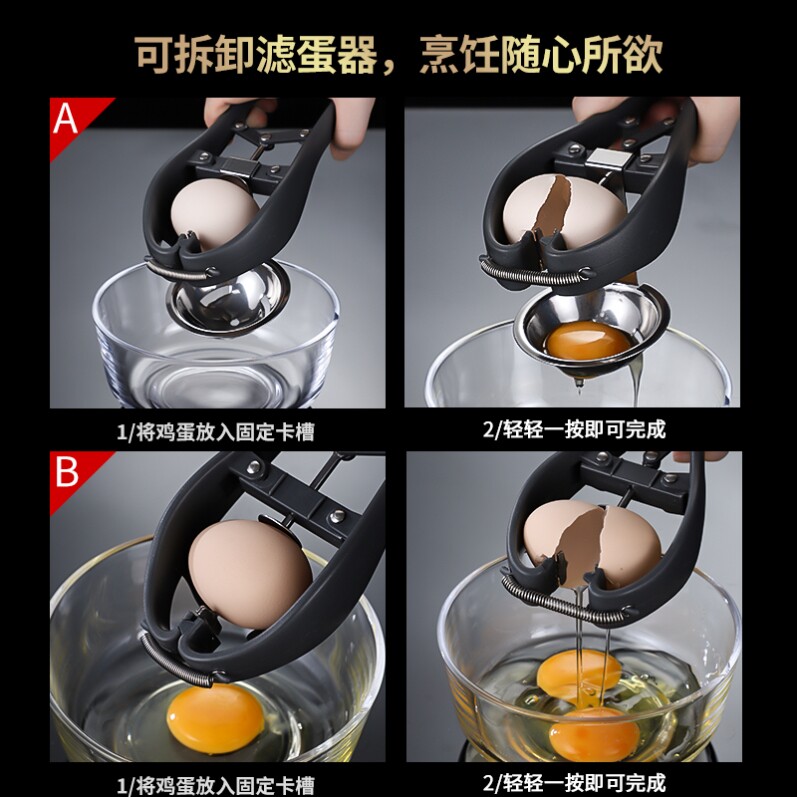 可拆卸滤蛋器，烹饪随心所欲

A

1/将鸡蛋放入固定卡槽

2/轻轻一按即可完成

B

1/将鸡蛋放入固定卡槽

2/轻轻一按即可完成