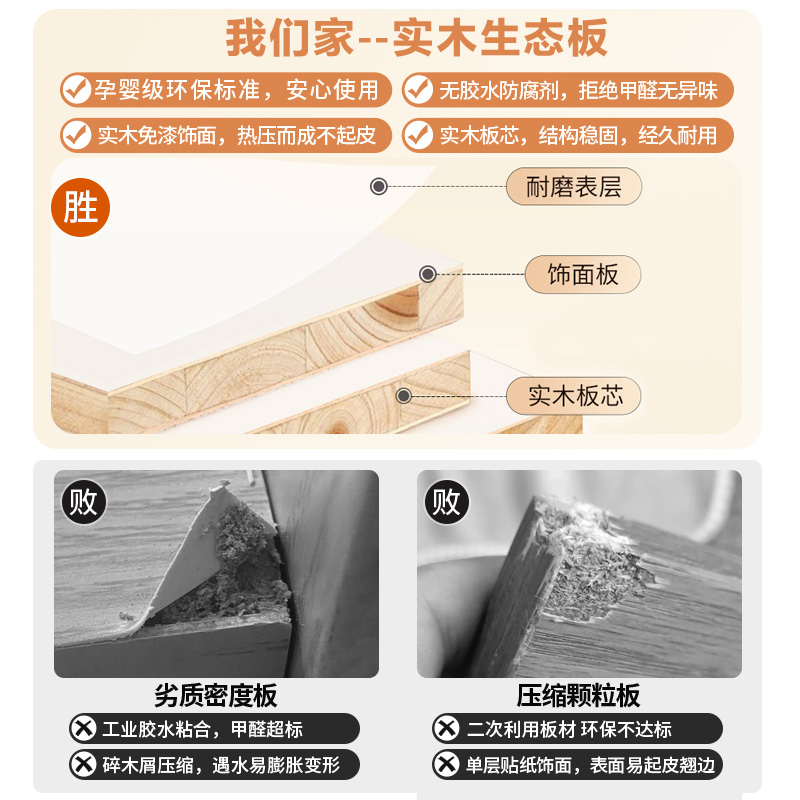 我们家--实木生态板

孕婴级环保标准，安心使用
无胶水防腐剂，拒绝甲醛无异味
实木免漆饰面，热压而成不起皮
实木板芯，结构稳固，经久耐用

胜
耐磨表层
饰面板
实木板芯

败
劣质密度板
工业胶水粘合，甲醛超标
碎木屑压缩，遇水易膨胀变形

败
压缩颗粒板
二次利用板材 环保不达标
单层贴纸饰面，表面易起皮翘边