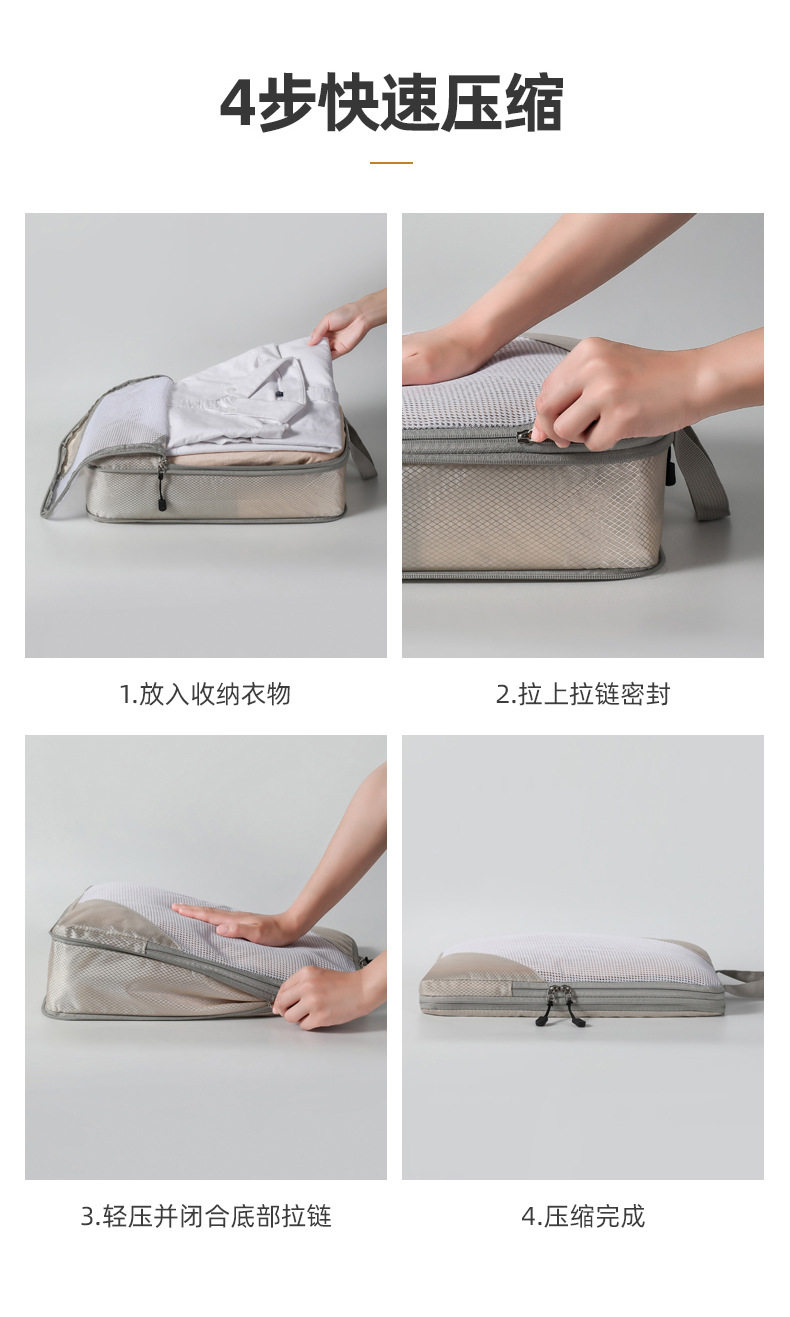 4步快速压缩

1.放入收纳衣物

2.拉上拉链密封

3.轻压并闭合底部拉链

4.压缩完成