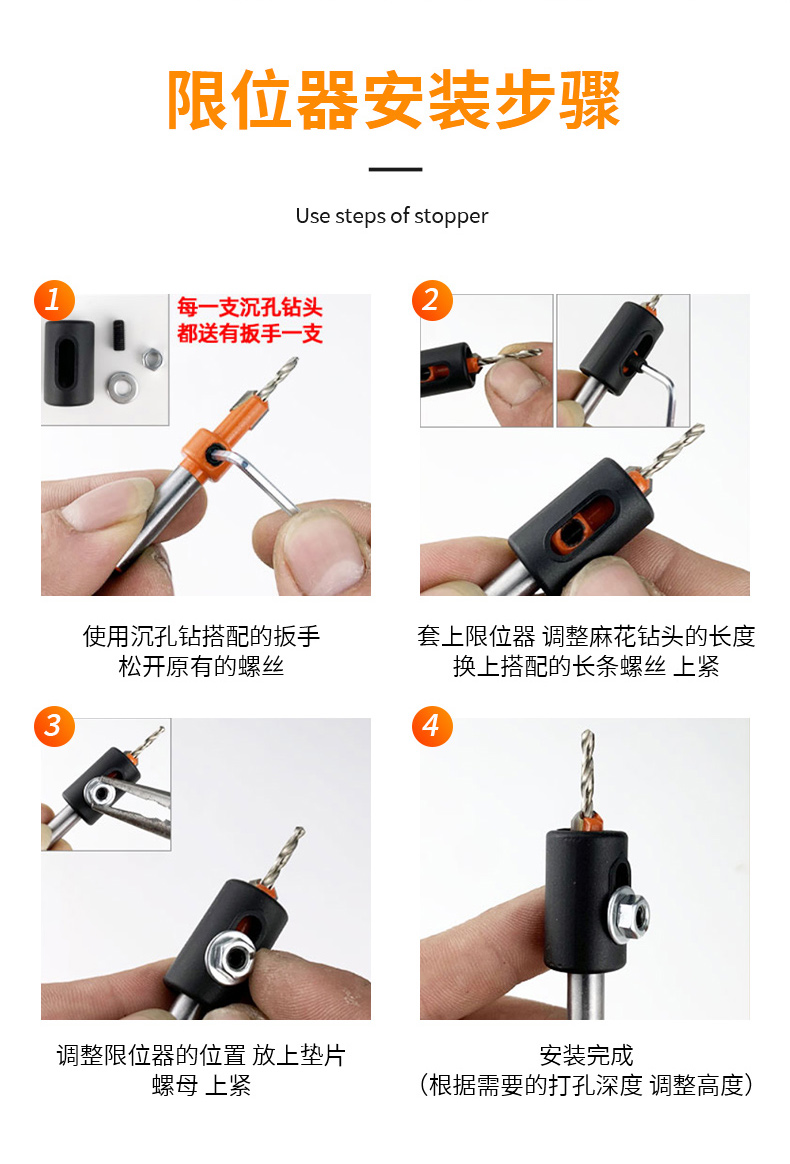 限位器安装步骤

Use steps of stopper

1

每一支沉孔钻头
都送有扳手一支

使用沉孔钻搭配的扳手
松开原有的螺丝

2

套上限位器 调整麻花钻头的长度
换上搭配的长条螺丝 上紧

3

调整限位器的位置 放上垫片
螺母 上紧

4

安装完成
（根据需要的打孔深度 调整高度）