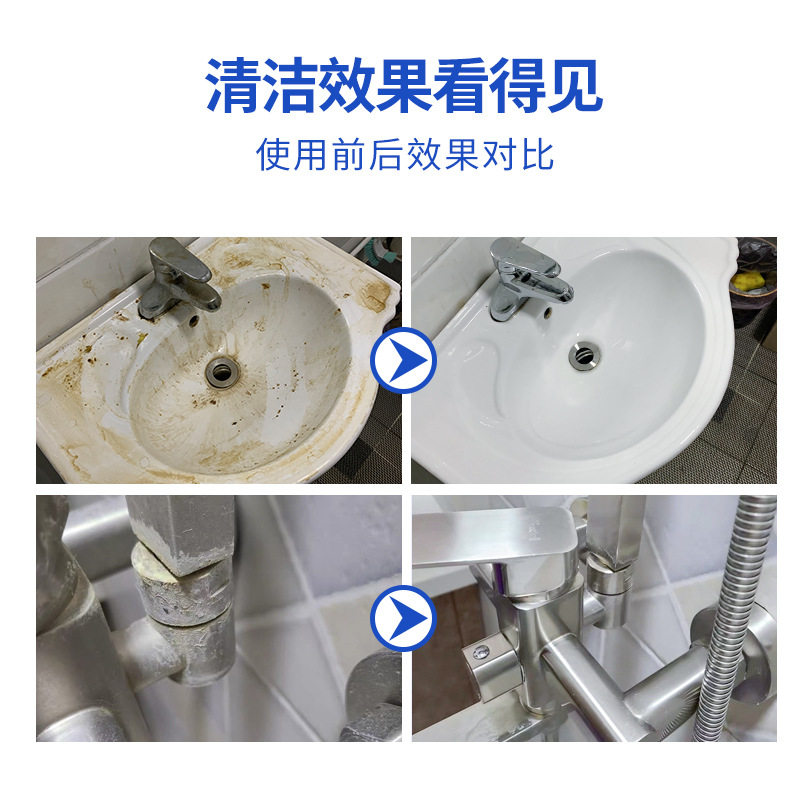 清洁效果看得见

使用前后效果对比