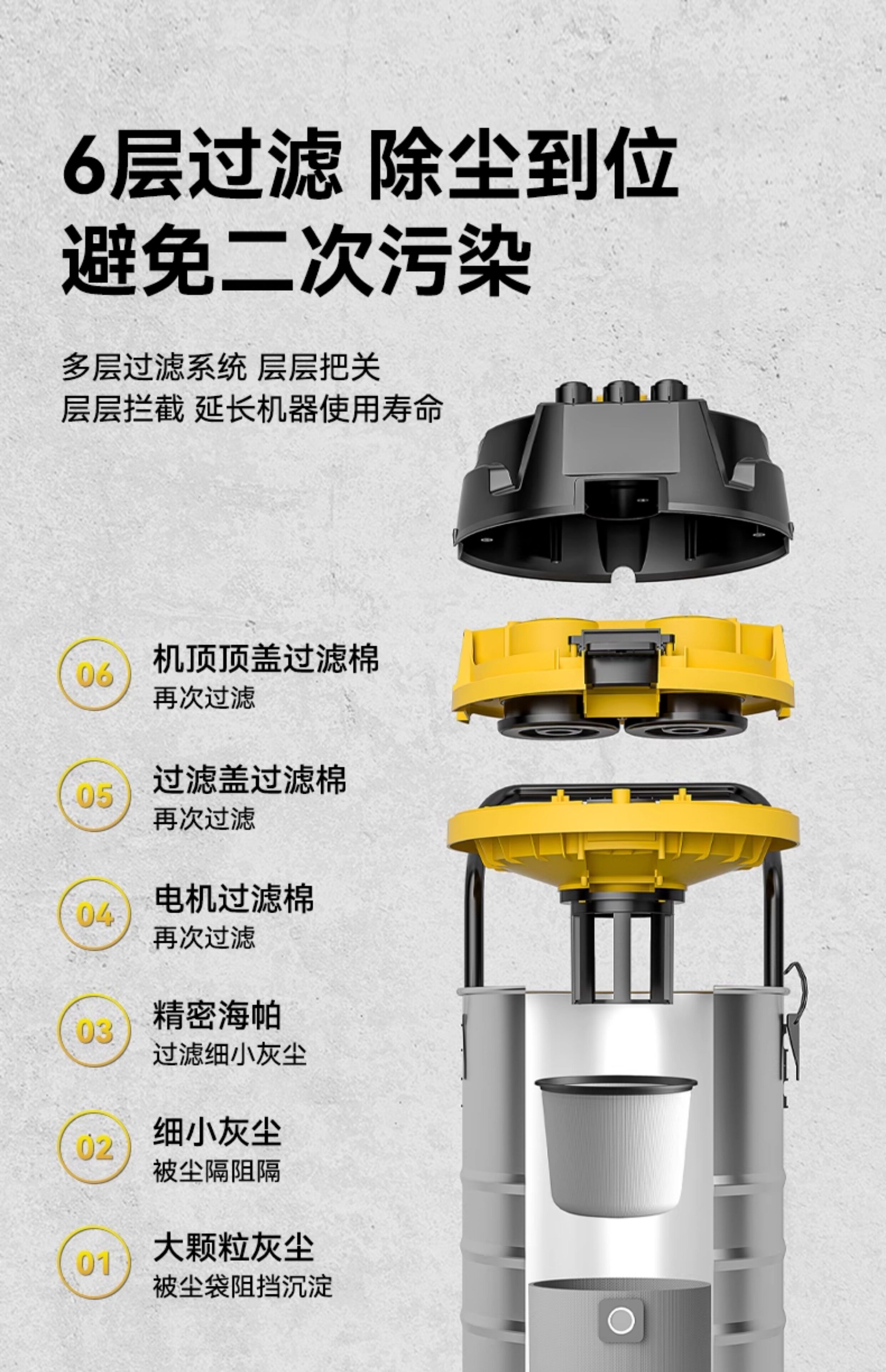 6层过滤 除尘到位
避免二次污染

多层过滤系统 层层把关
层层拦截 延长机器使用寿命

06
机顶顶盖过滤棉
再次过滤

05
过滤盖过滤棉
再次过滤

04
电机过滤棉
再次过滤

03
精密海帕
过滤细小灰尘

02
细小灰尘
被尘隔阻隔

01
大颗粒灰尘
被尘袋阻挡沉淀