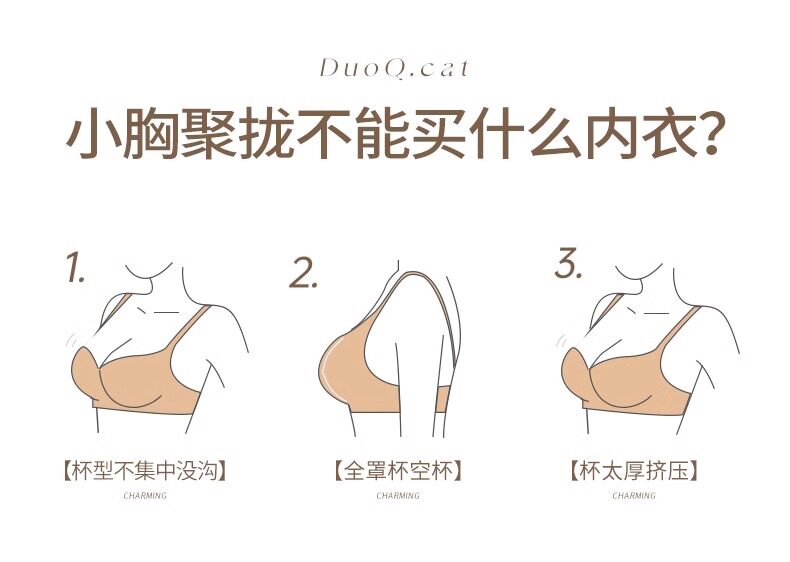 DuoQ.cat

小胸聚拢不能买什么内衣？

1.

【杯型不集中没沟】

CHARMING

2.

【全罩杯空杯】

CHARMING

3.

【杯太厚挤压】

CHARMING