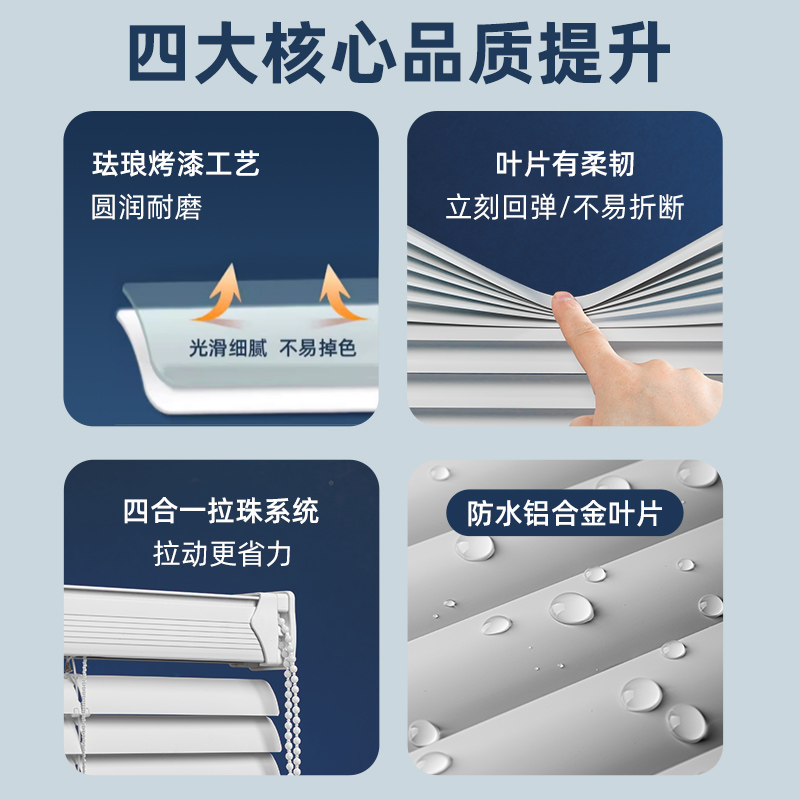 四大核心品质提升

珐琅烤漆工艺
圆润耐磨

光滑细腻 不易掉色

叶片有柔韧
立刻回弹/不易折断

四合一拉珠系统
拉动更省力

防水铝合金叶片