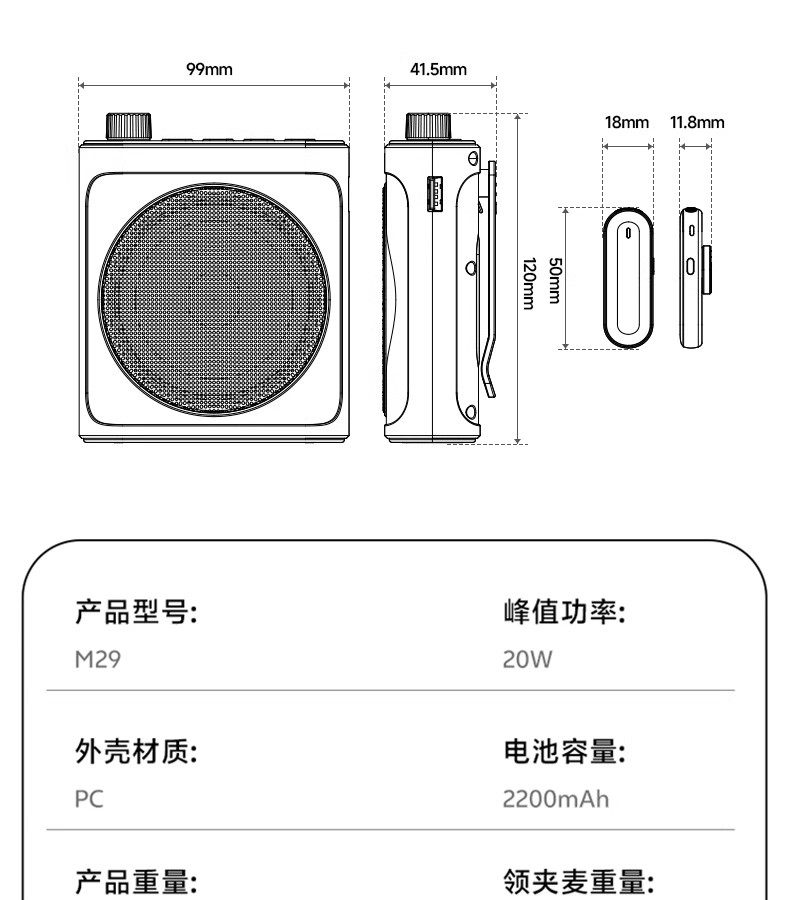 99mm
41.5mm
18mm
11.8mm
120mm
50mm

产品型号:
M29

峰值功率:
20W

外壳材质:
PC

电池容量:
2200mAh

产品重量:

领夹麦重量: