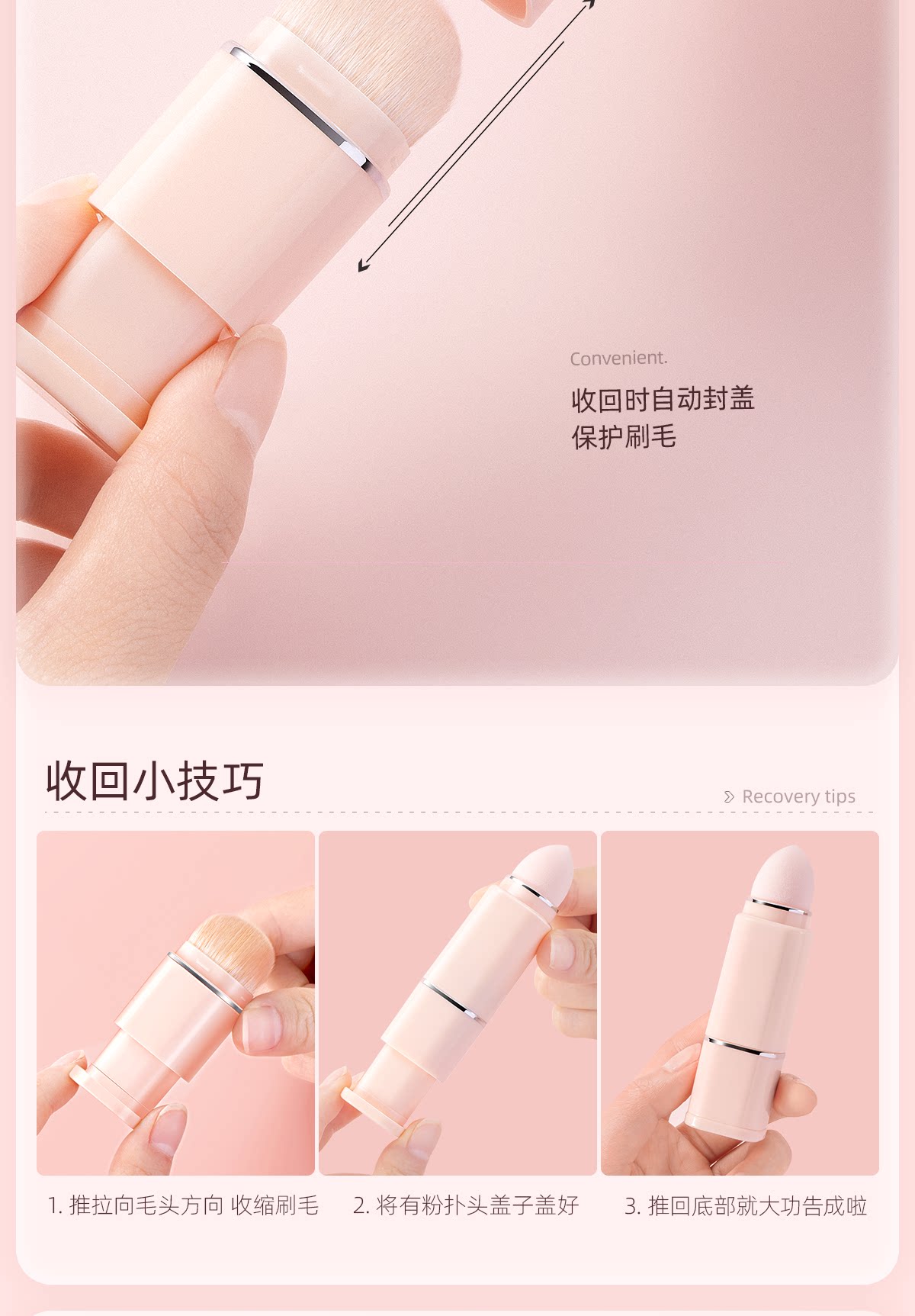 Convenient.

收回时自动封盖
保护刷毛

收回小技巧

Recovery tips

1. 推拉向毛头方向 收缩刷毛

2. 将有粉扑头盖子盖好

3. 推回底部就大功告成啦