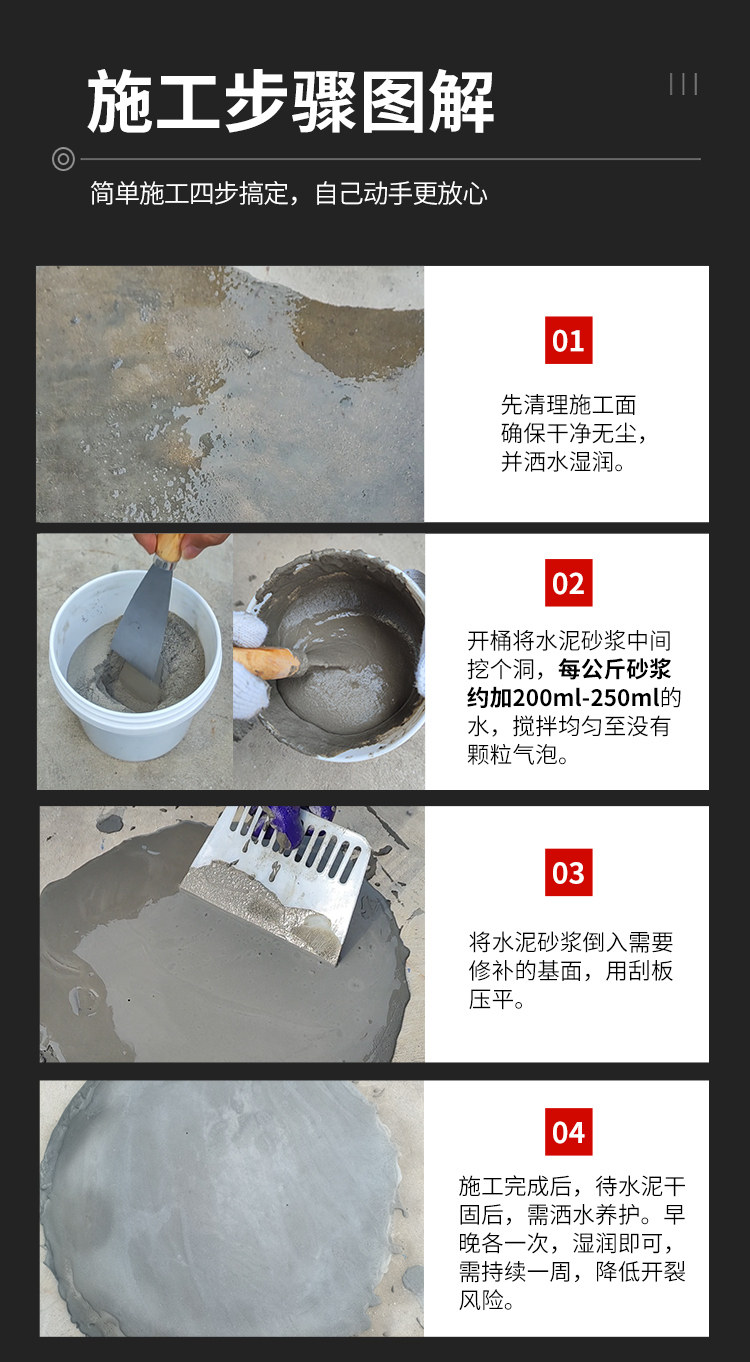 施工步骤图解

简单施工四步搞定，自己动手更放心

01

先清理施工面确保干净无尘，并洒水湿润。

02

开桶将水泥砂浆中间挖个洞，每公斤砂浆约加200ml-250ml的水，搅拌均匀至没有颗粒气泡。

03

将水泥砂浆倒入需要修补的基面，用刮板压平。

04

施工完成后，待水泥干固后，需洒水养护。早晚各一次，湿润即可，需持续一周，降低开裂风险。