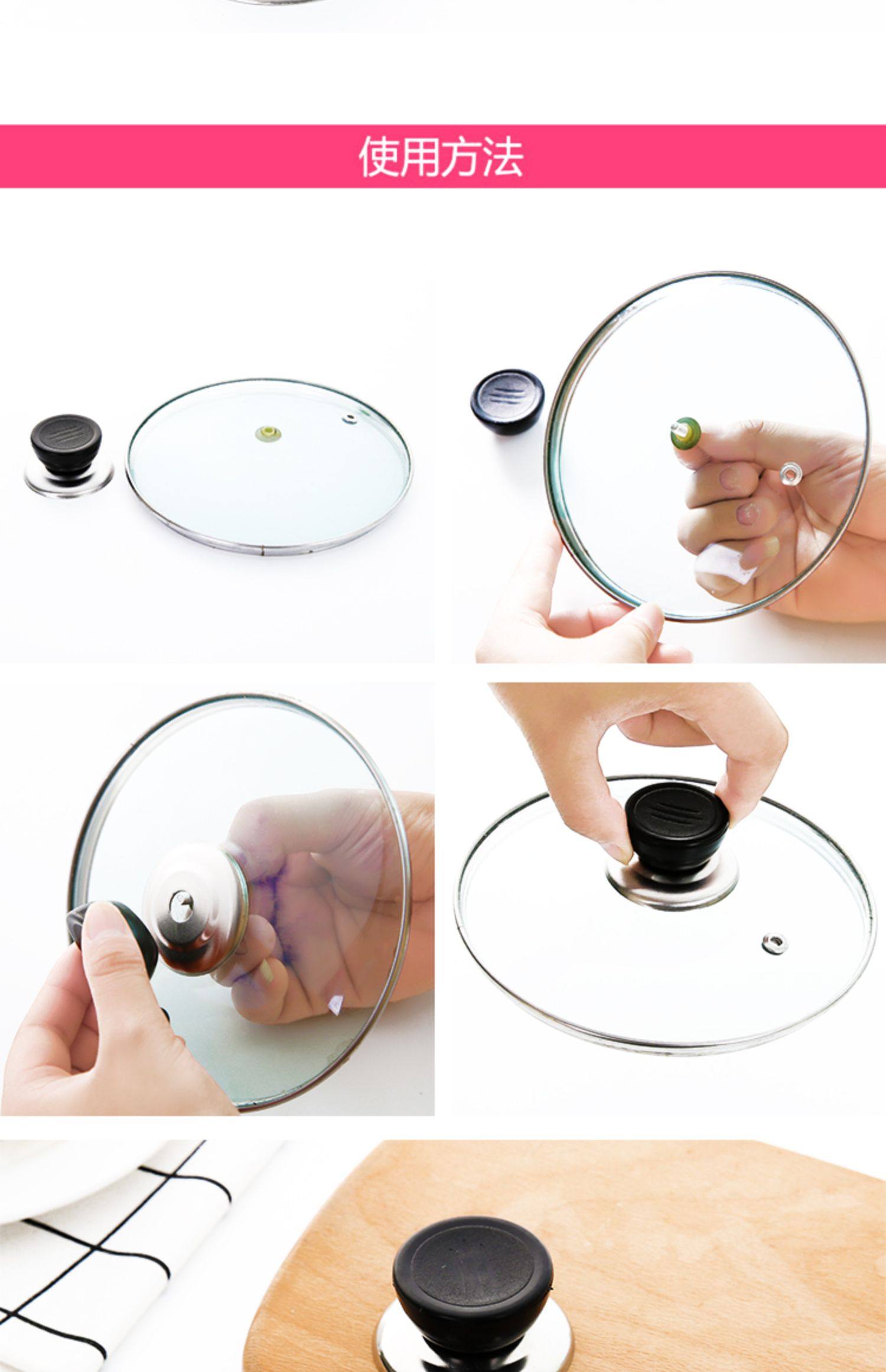 使用方法