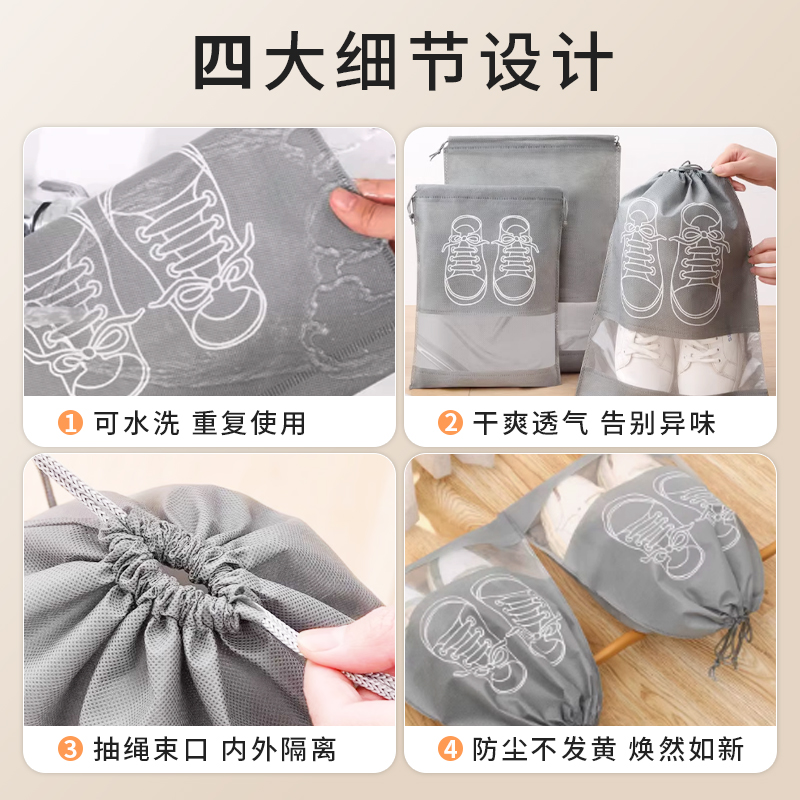 四大细节设计

1 可水洗 重复使用

2 干爽透气 告别异味

3 抽绳束口 内外隔离

4 防尘不发黄 焕然如新