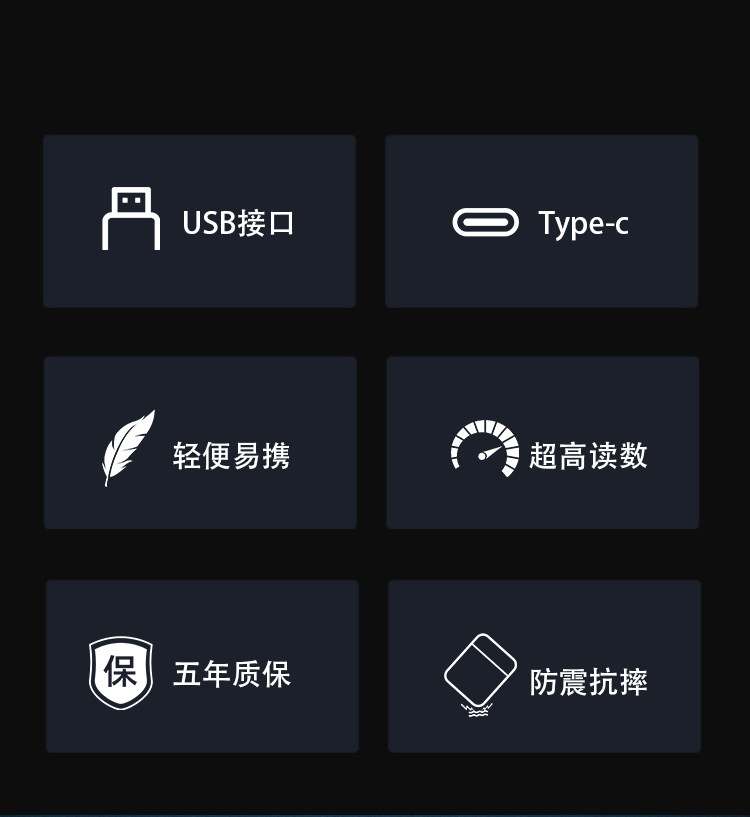 USB接口

Type-c

轻便易携

超高读数

保

五年质保

防震抗摔