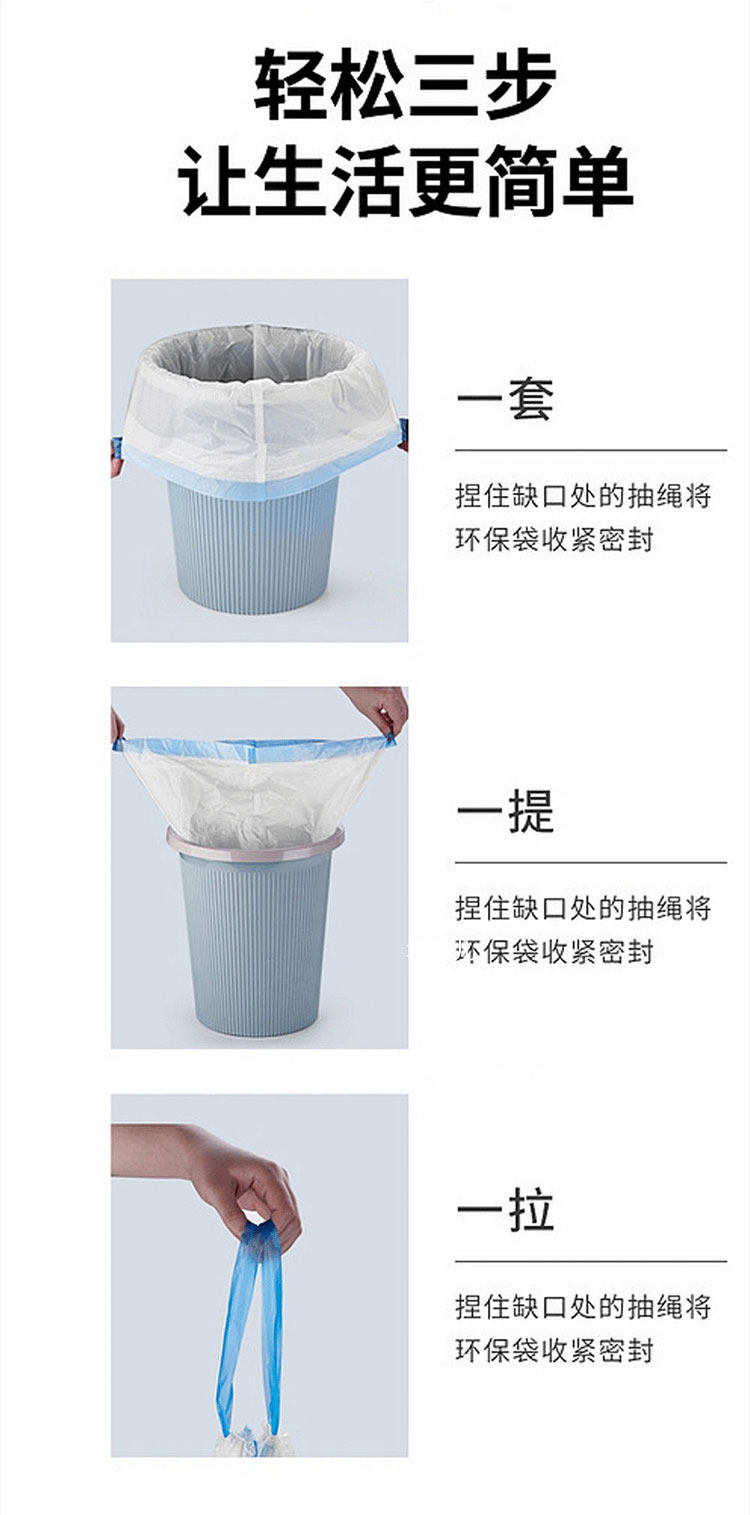 轻松三步
让生活更简单

一套

捏住缺口处的抽绳将环保袋收紧密封

一提

捏住缺口处的抽绳将环保袋收紧密封

一拉

捏住缺口处的抽绳将环保袋收紧密封