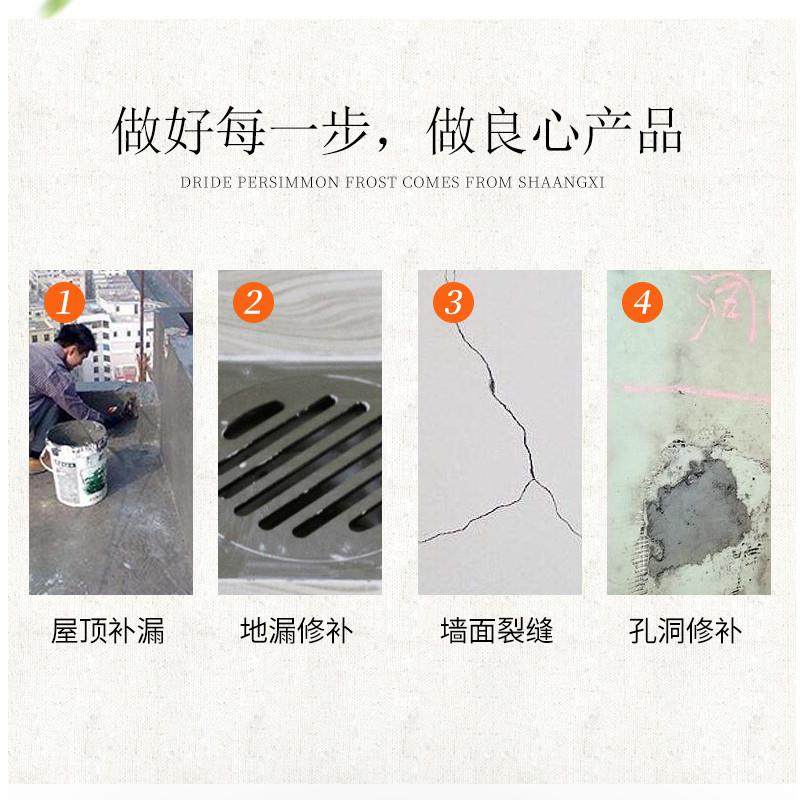 做好每一步，做良心产品

DRIDE PERSIMMON FROST COMES FROM SHAANGXI

1

屋顶补漏

2

地漏修补

3

墙面裂缝

4

孔洞修补