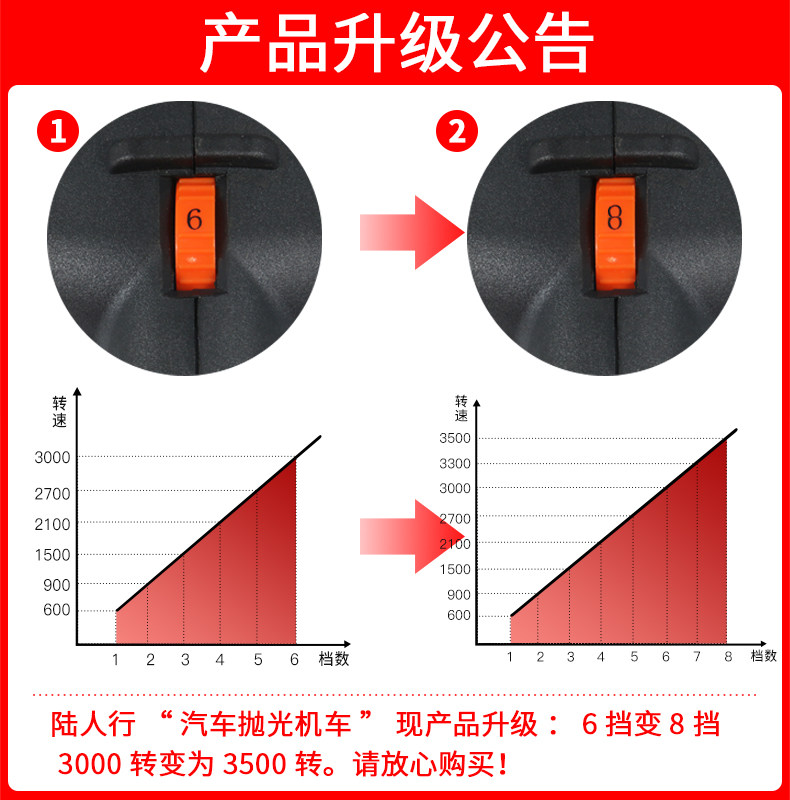 产品升级公告

1

6

2

8

转速

3000
2700
2100
1500
900
600

1 2 3 4 5 6 档数

转速

3500
3300
3000
2700
2100
1500
900
600

1 2 3 4 5 6 7 8 档数

陆人行 “汽车抛光机车” 现产品升级： 6 挡变 8 挡 3000 转变为 3500 转。请放心购买！