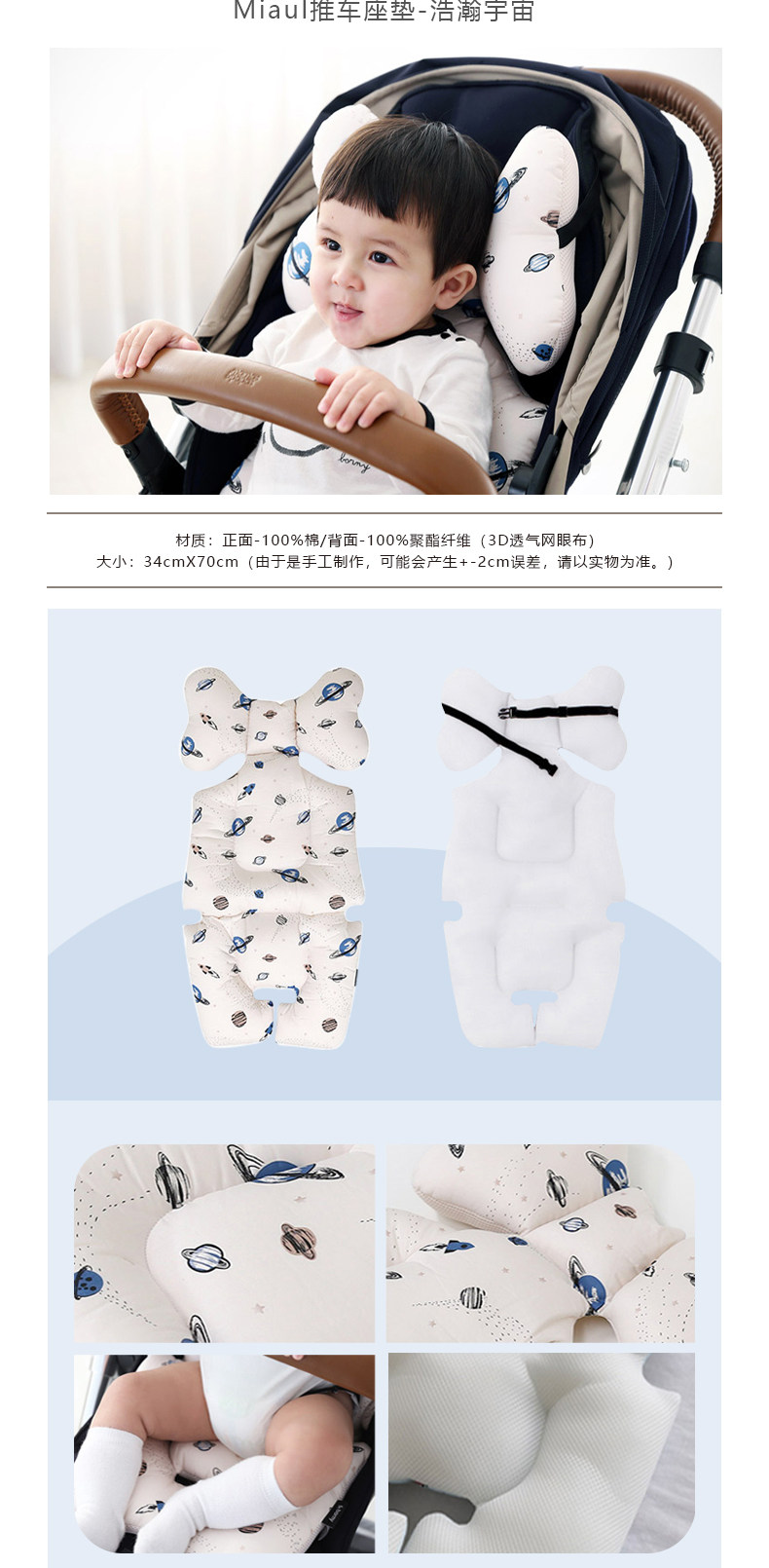 Miaul推车座垫-浩瀚宇宙

材质：正面-100%棉/背面-100%聚酯纤维（3D透气网眼布）
大小：34cmX70cm（由于是手工制作，可能会产生+-2cm误差，请以实物为准。）