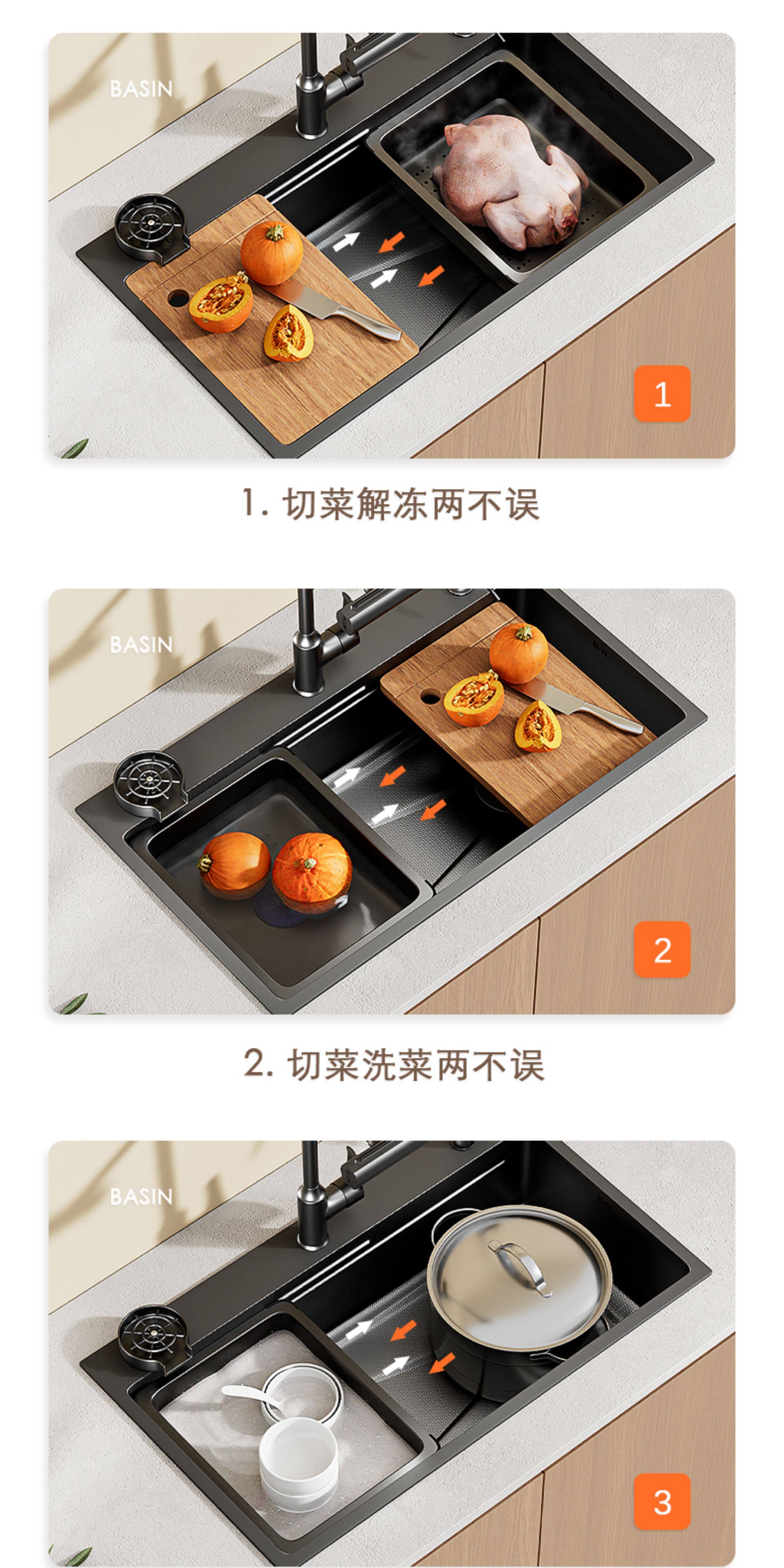 BASIN

1

1. 切菜解冻两不误

BASIN

2

2. 切菜洗菜两不误

BASIN

3