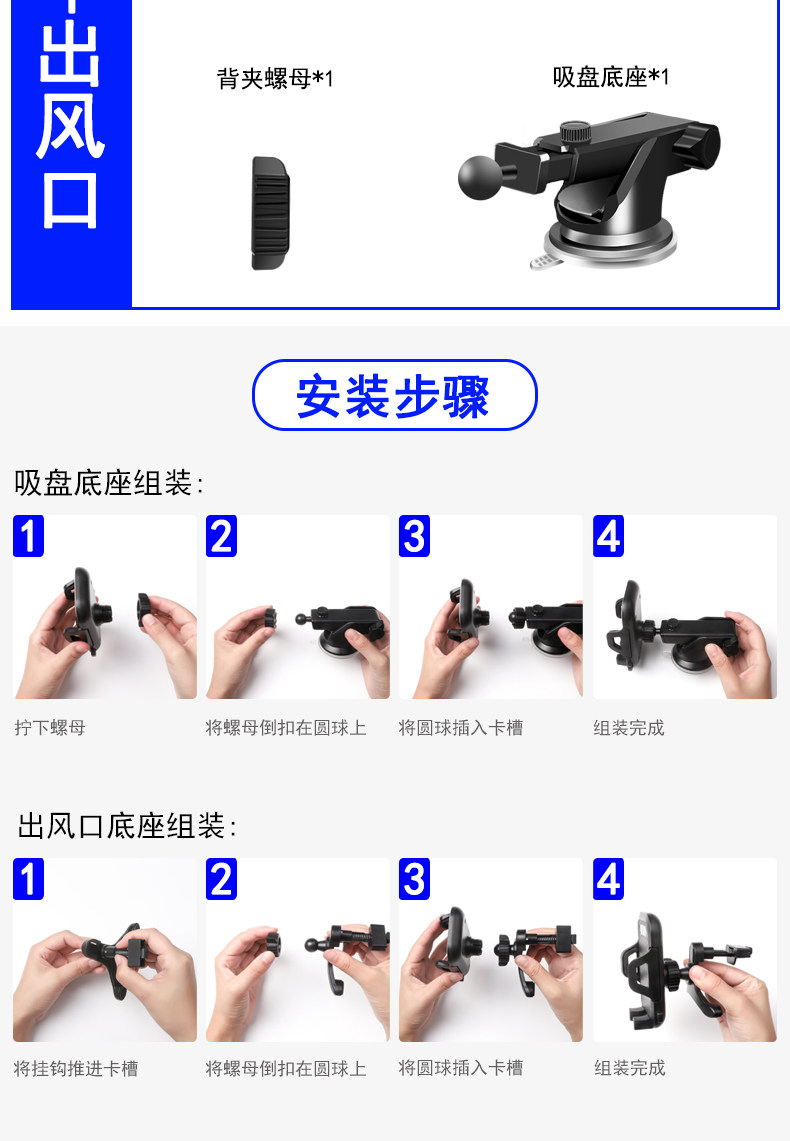 出风口

背夹螺母*1

吸盘底座*1

安装步骤

吸盘底座组装:

1

拧下螺母

2

将螺母倒扣在圆球上

3

将圆球插入卡槽

4

组装完成

出风口底座组装:

1

将挂钩推进卡槽

2

将螺母倒扣在圆球上

3

将圆球插入卡槽

4

组装完成