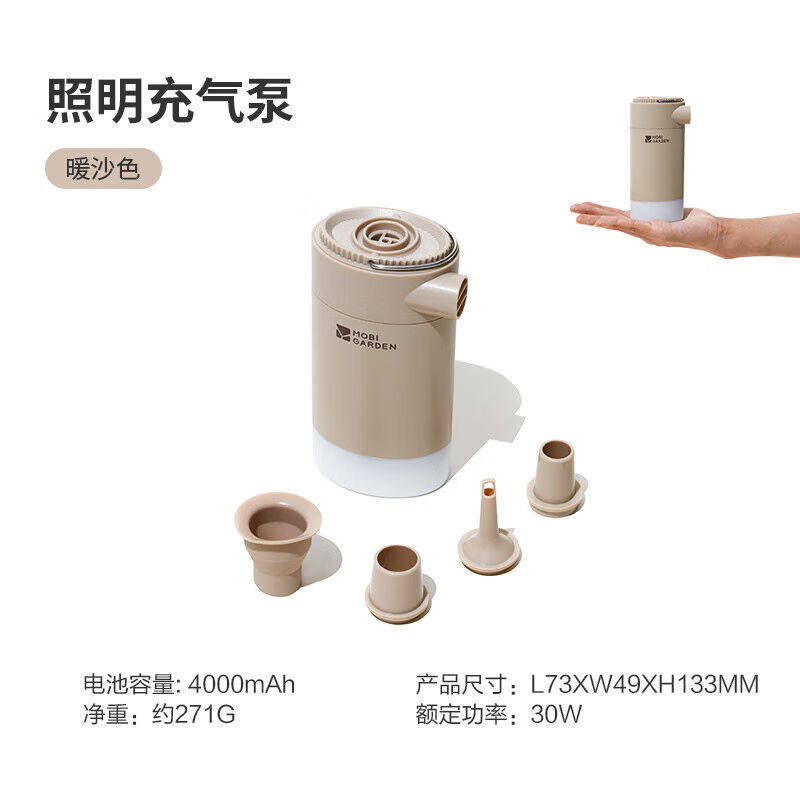 照明充气泵

暖沙色

MOBI GARDEN

MOBI GARDEN

电池容量: 4000mAh
净重：约271G

产品尺寸：L73XW49XH133MM
额定功率：30W