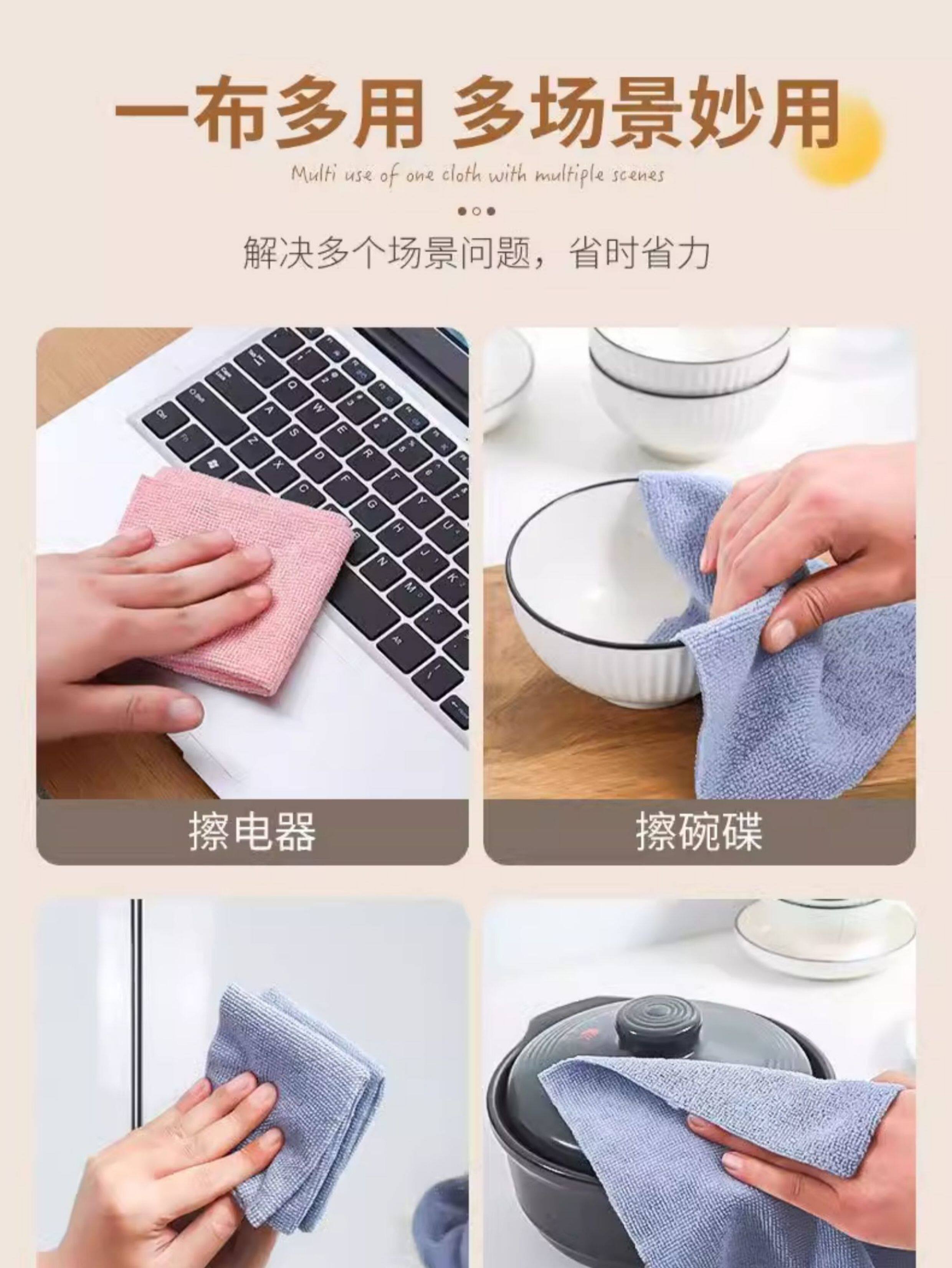 一布多用 多场景妙用

Multi use of one cloth with multiple scenes

解决多个场景问题，省时省力

擦电器

擦碗碟