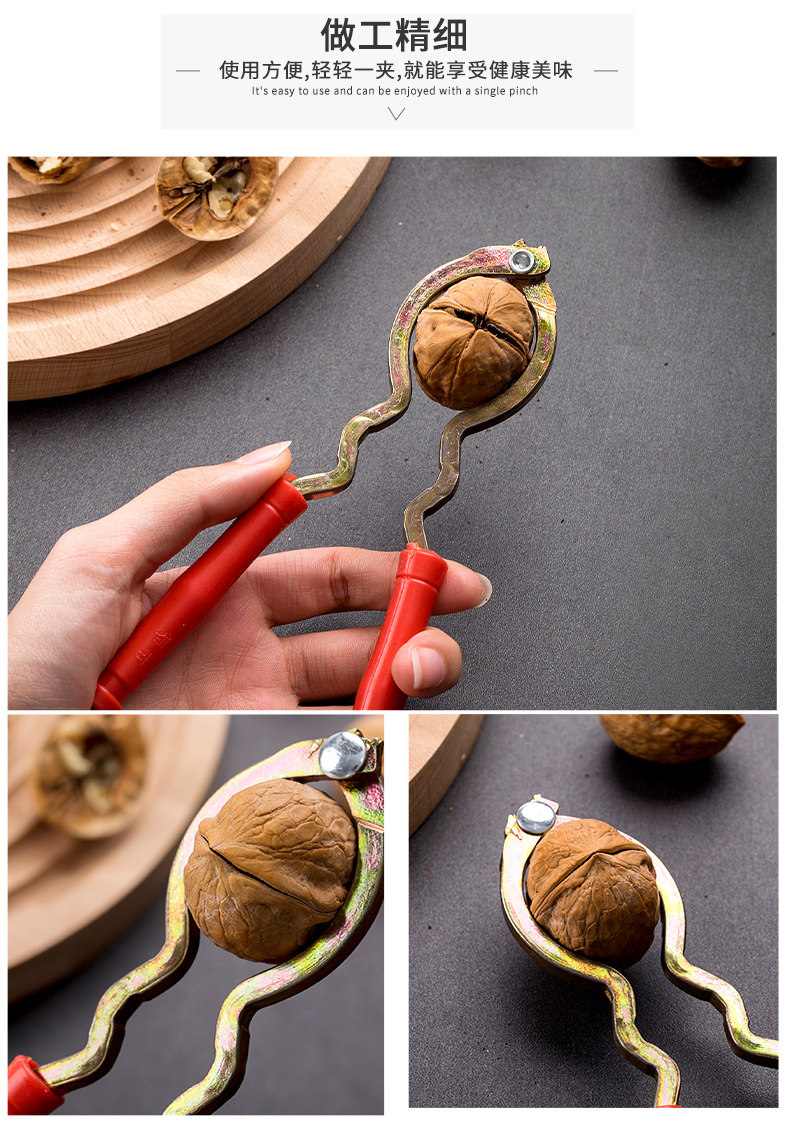 做工精细

使用方便,轻轻一夹,就能享受健康美味

It's easy to use and can be enjoyed with a single pinch