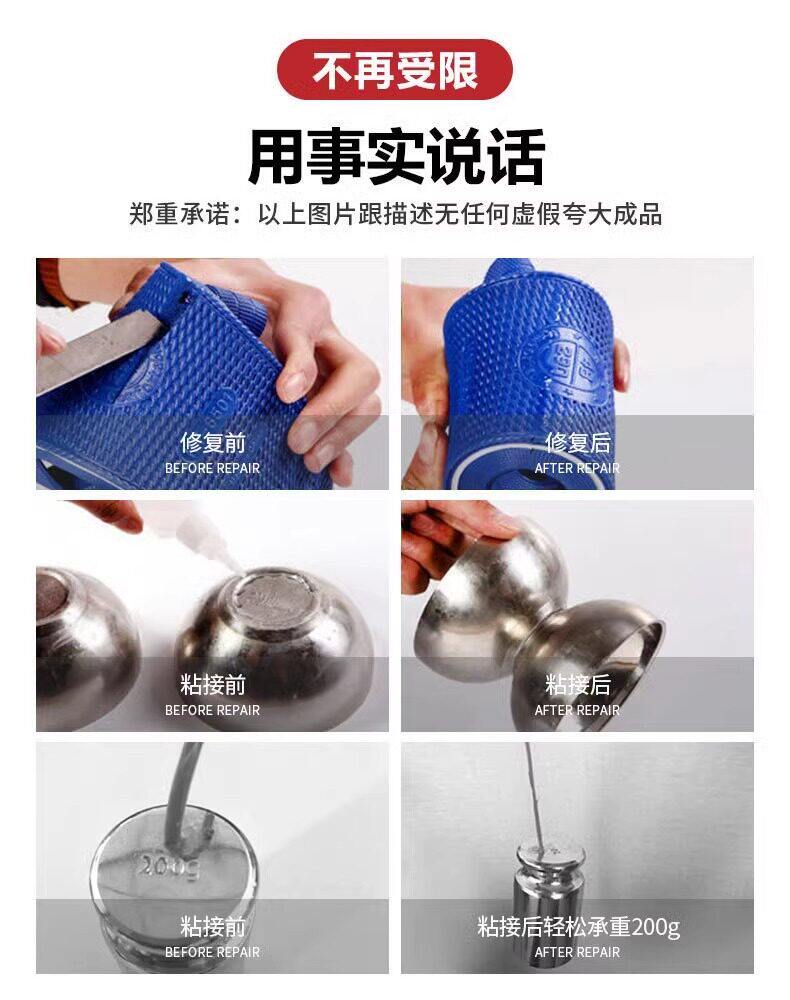 不再受限

用事实说话

郑重承诺：以上图片跟描述无任何虚假夸大成品

修复前
BEFORE REPAIR

修复后
AFTER REPAIR

粘接前
BEFORE REPAIR

粘接后
AFTER REPAIR

200g

粘接前
BEFORE REPAIR

粘接后轻松承重200g
AFTER REPAIR