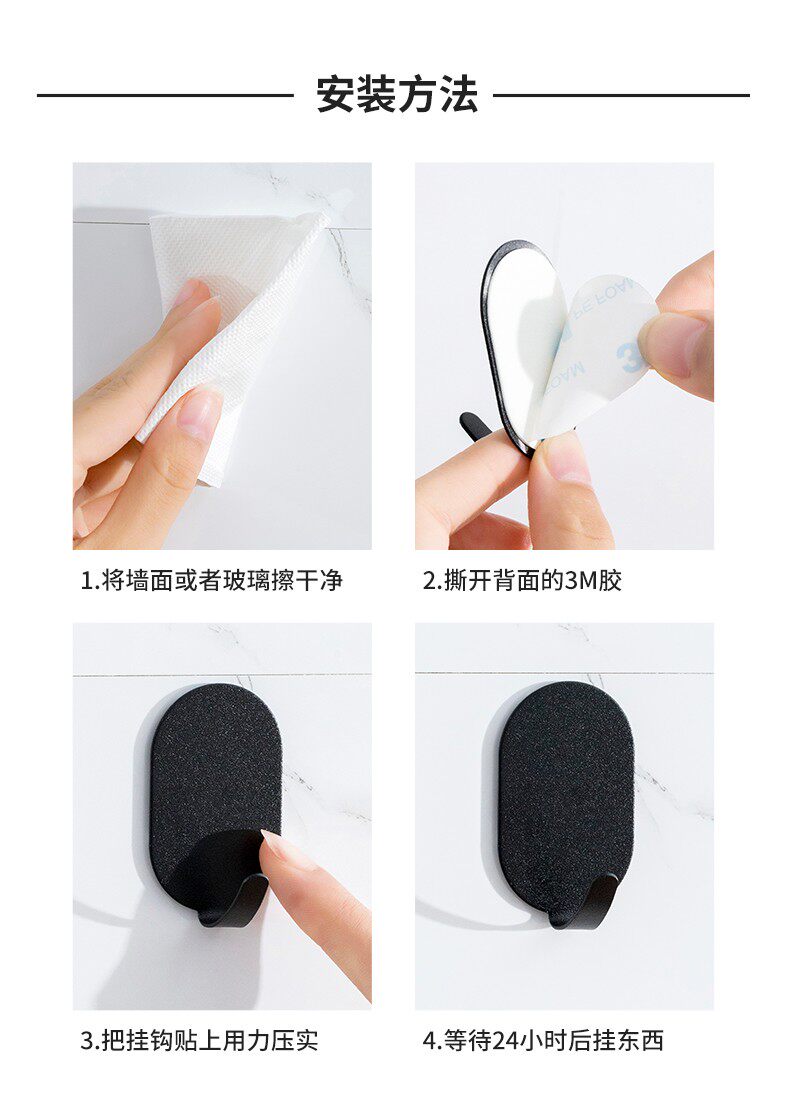 安装方法

1.将墙面或者玻璃擦干净

2.撕开背面的3M胶

3.把挂钩贴上用力压实

4.等待24小时后挂东西