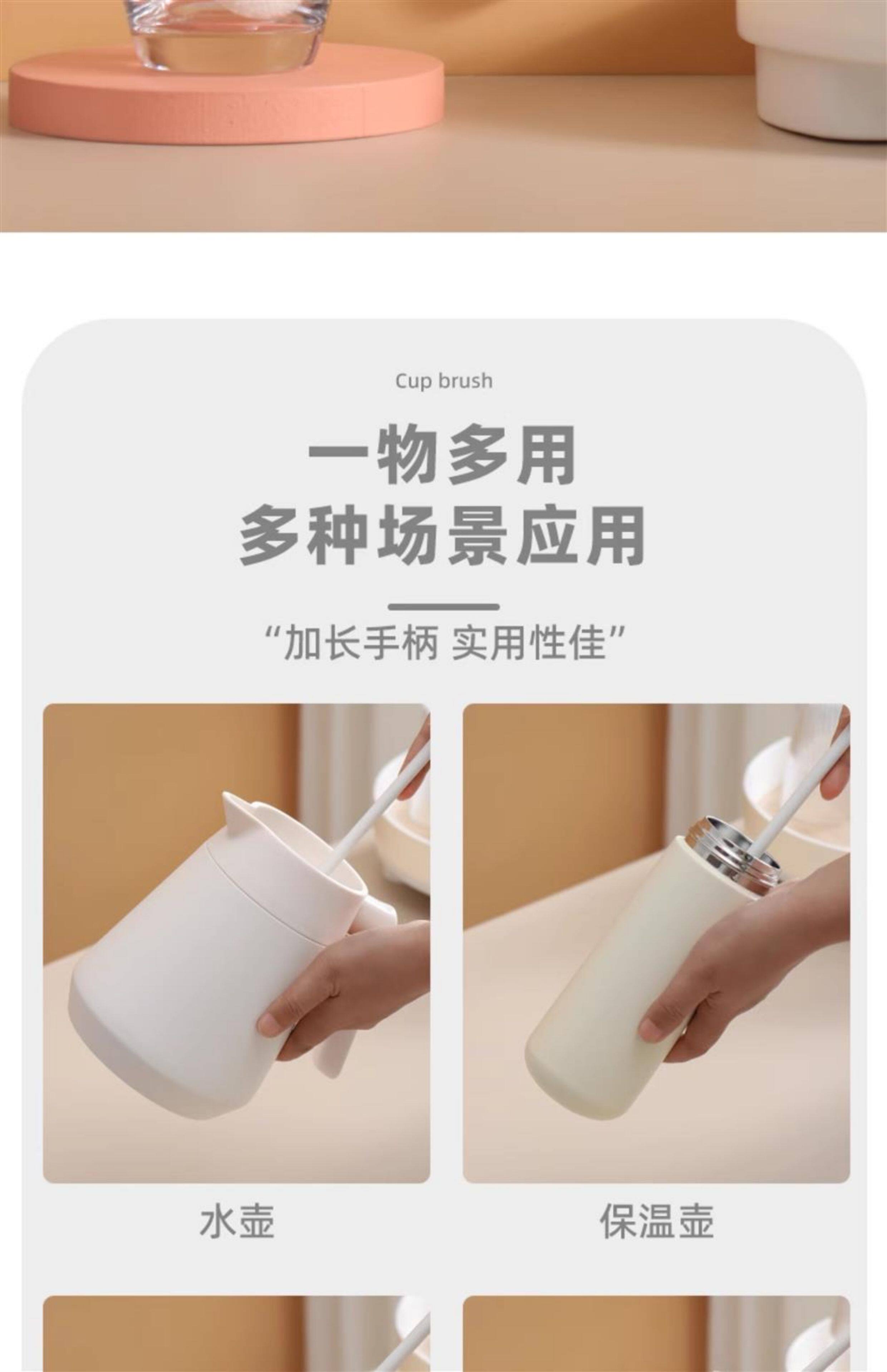 Cup brush

一物多用
多种场景应用

“加长手柄 实用性佳”

水壶

保温壶