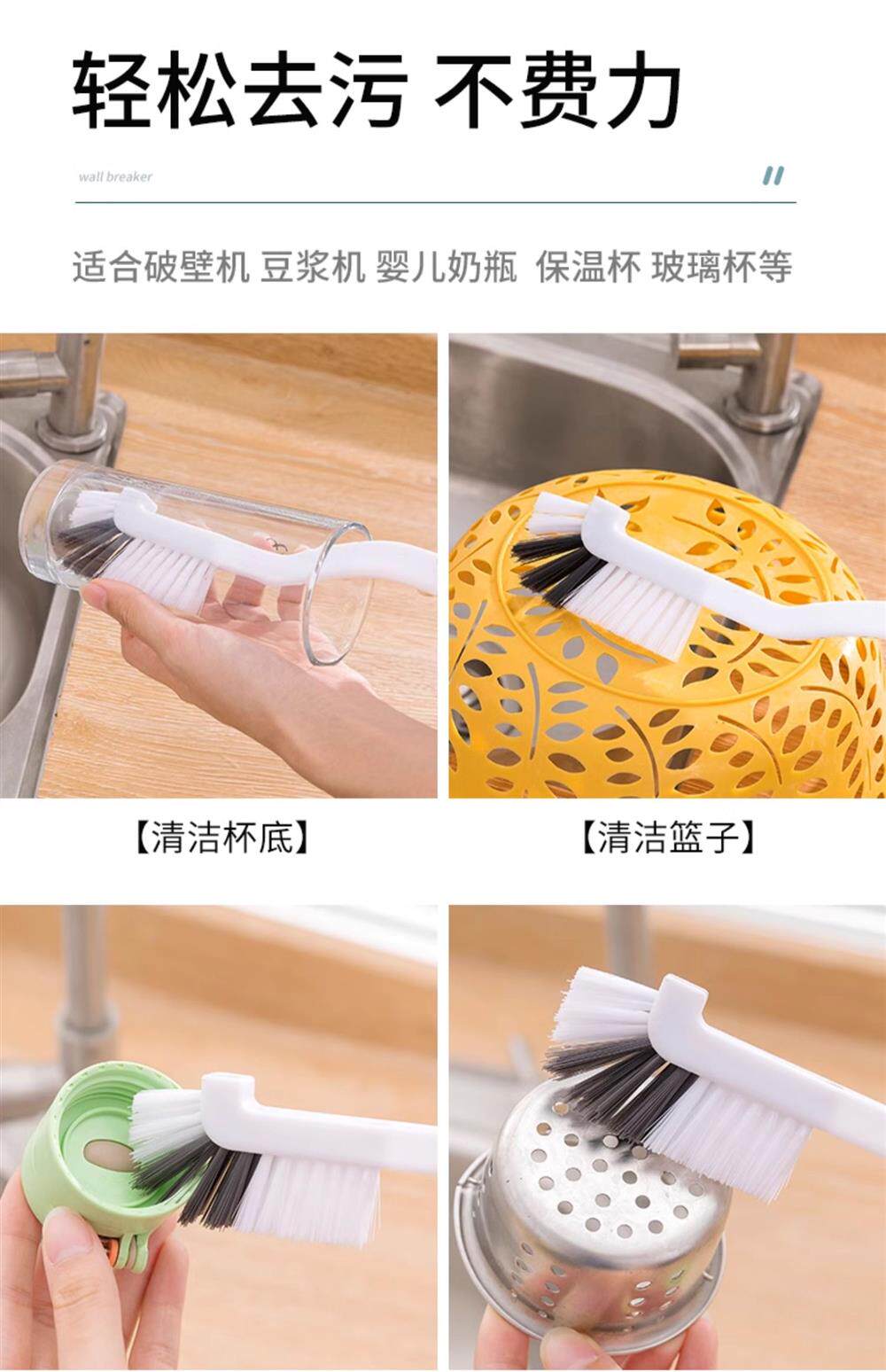 轻松去污 不费力

wall breaker

适合破壁机 豆浆机 婴儿奶瓶 保温杯 玻璃杯等

【清洁杯底】

【清洁篮子】