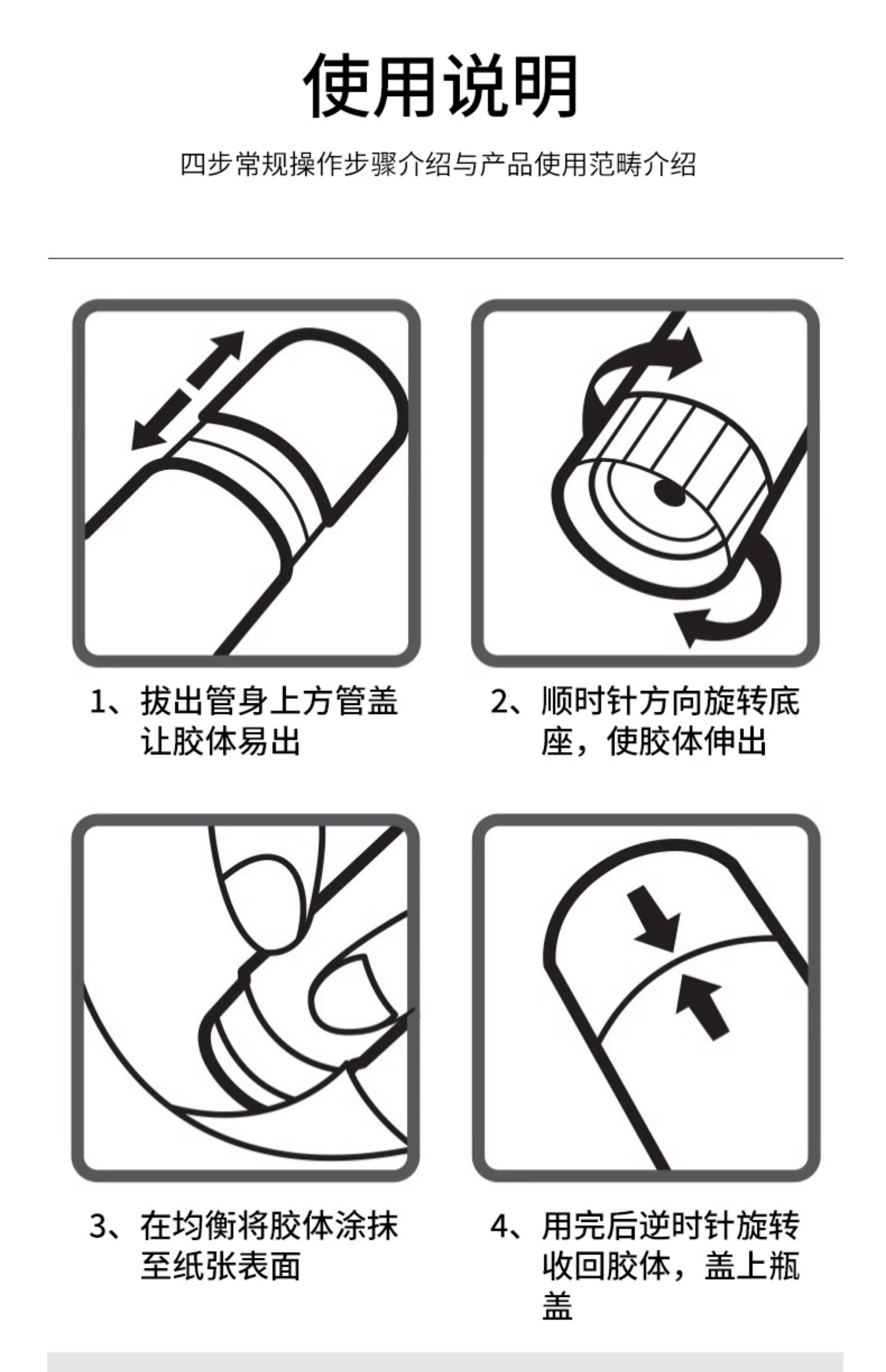 使用说明

四步常规操作步骤介绍与产品使用范畴介绍

1、拔出管身上方管盖让胶体易出

2、顺时针方向旋转底座，使胶体伸出

3、在均衡将胶体涂抹至纸张表面

4、用完后逆时针旋转收回胶体，盖上瓶盖